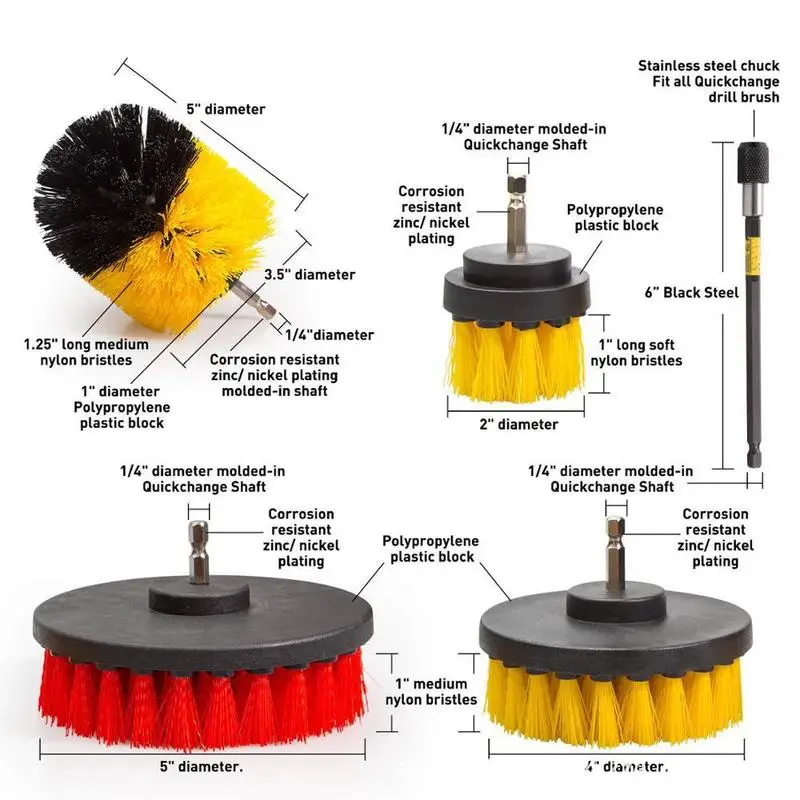 5" diameter

3.5" diameter

1/4"diameter

1.25" long medium nylon bristles

Corrosion resistant zinc/ nickel plating molded-in shaft

1" diameter Polypropylene plastic block

1/4" diameter molded-in Quickchange Shaft

Corrosion resistant zinc/ nickel plating

Polypropylene plastic block

1" long soft nylon bristles

2" diameter

Stainless steel chuck Fit all Quickchange drill brush

6" Black Steel

1/4" diameter molded-in Quickchange Shaft

Corrosion resistant zinc/ nickel plating

Polypropylene plastic block

1" medium nylon bristles

5" diameter.

1/4" diameter molded-in Quickchange Shaft

Corrosion resistant zinc/ nickel plating

4" diameter.