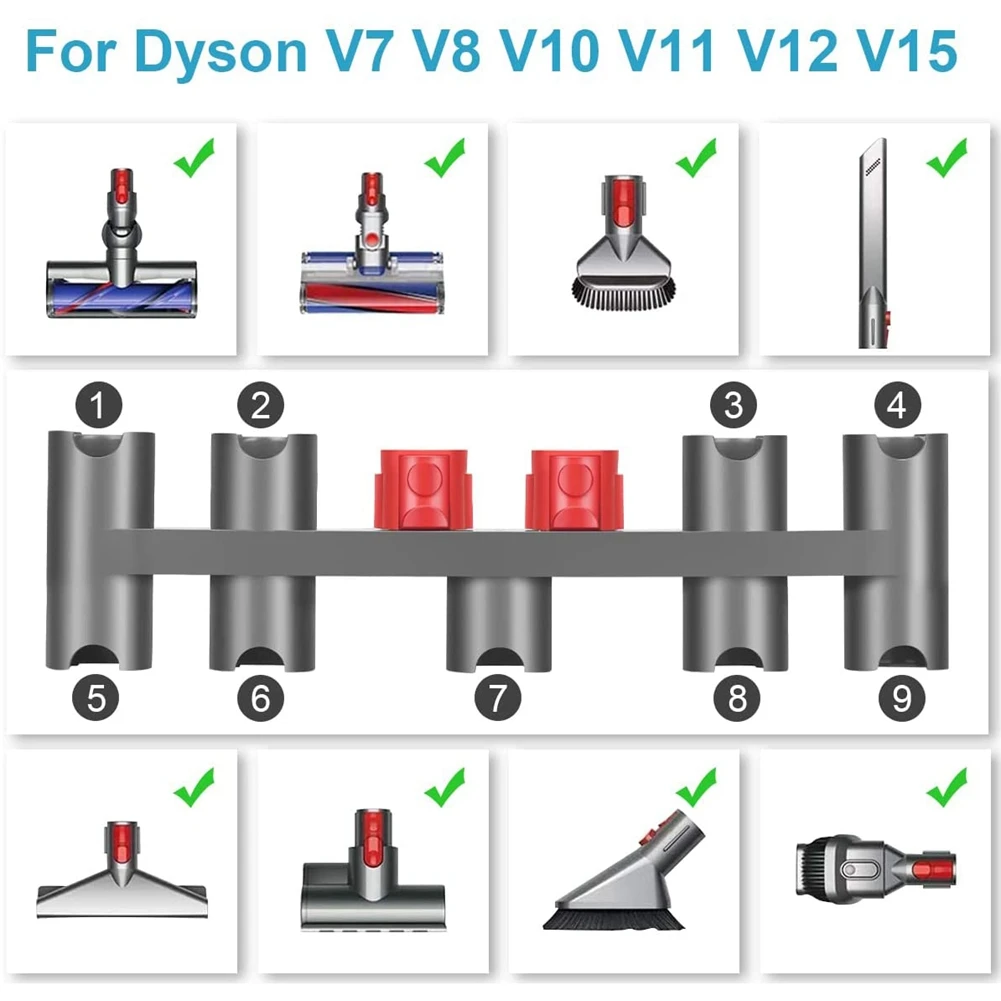 For Dyson V7 V8 V10 V11 V12 V15

1
2
3
4

5
6
7
8
9