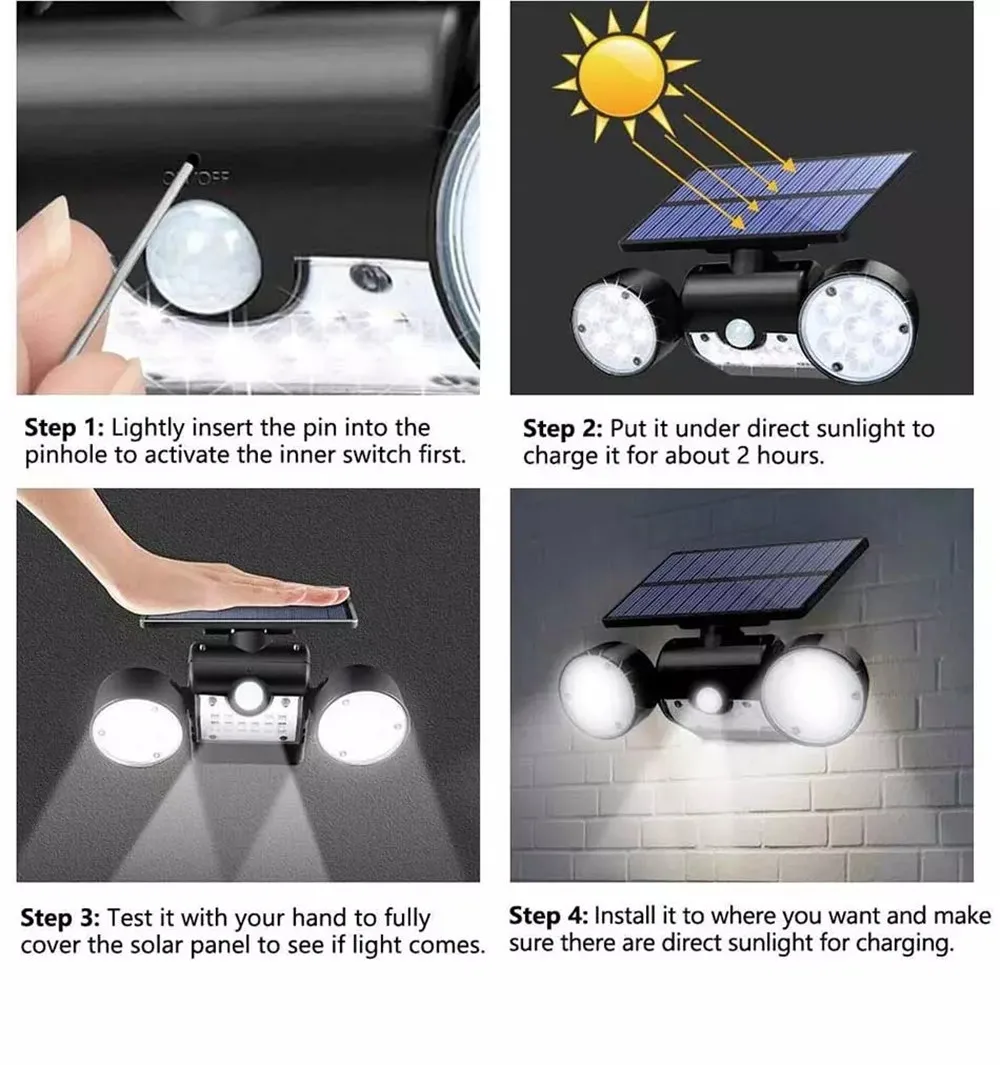 ON/OFF

Step 1: Lightly insert the pin into the pinhole to activate the inner switch first.

Step 2: Put it under direct sunlight to charge it for about 2 hours.

Step 3: Test it with your hand to fully cover the solar panel to see if light comes.

Step 4: Install it to where you want and make sure there are direct sunlight for charging.