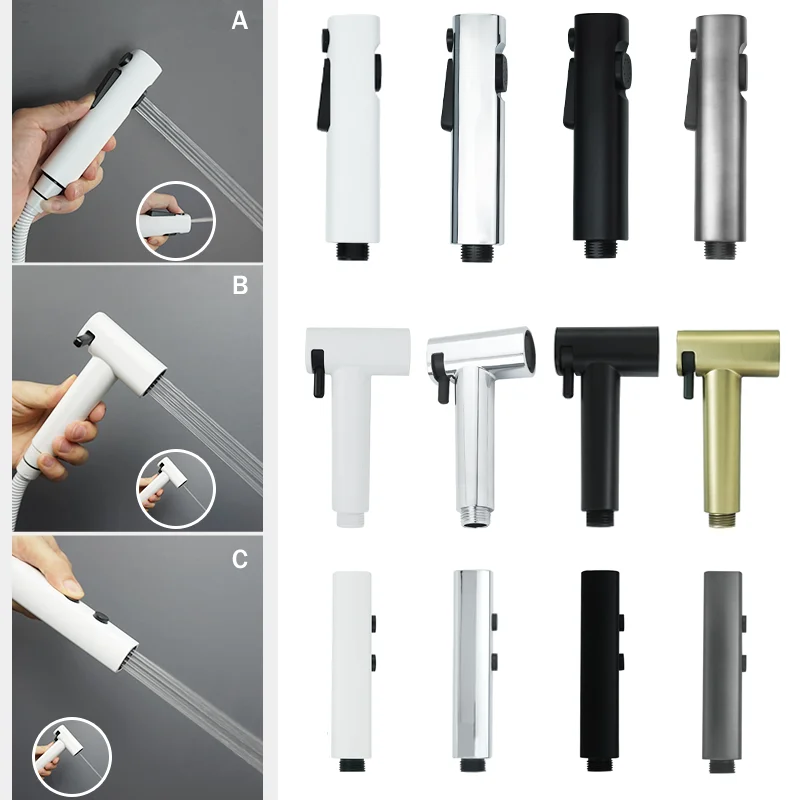 A

B

C