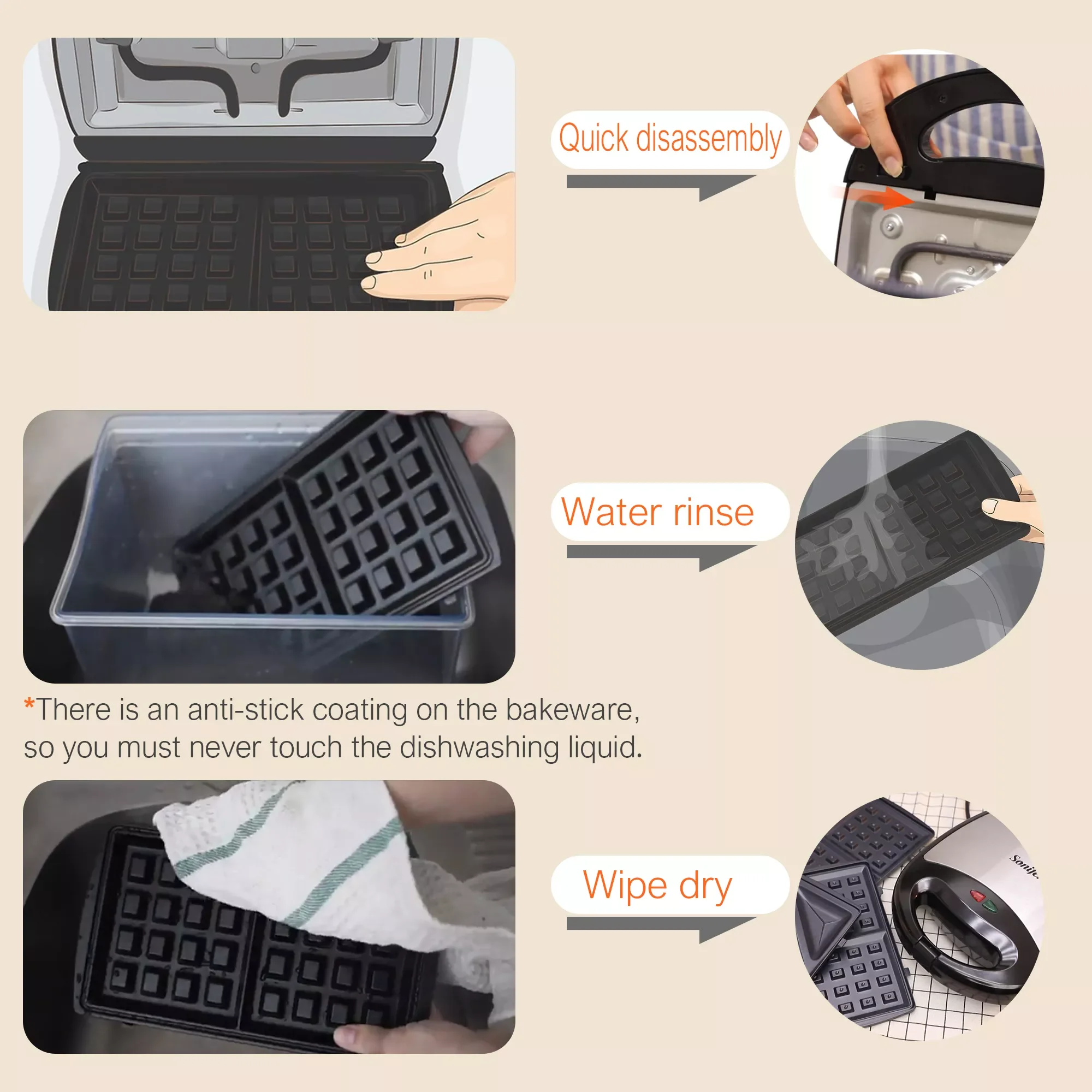 Quick disassembly

Water rinse

*There is an anti-stick coating on the bakeware, so you must never touch the dishwashing liquid.

Wipe dry

Sonife