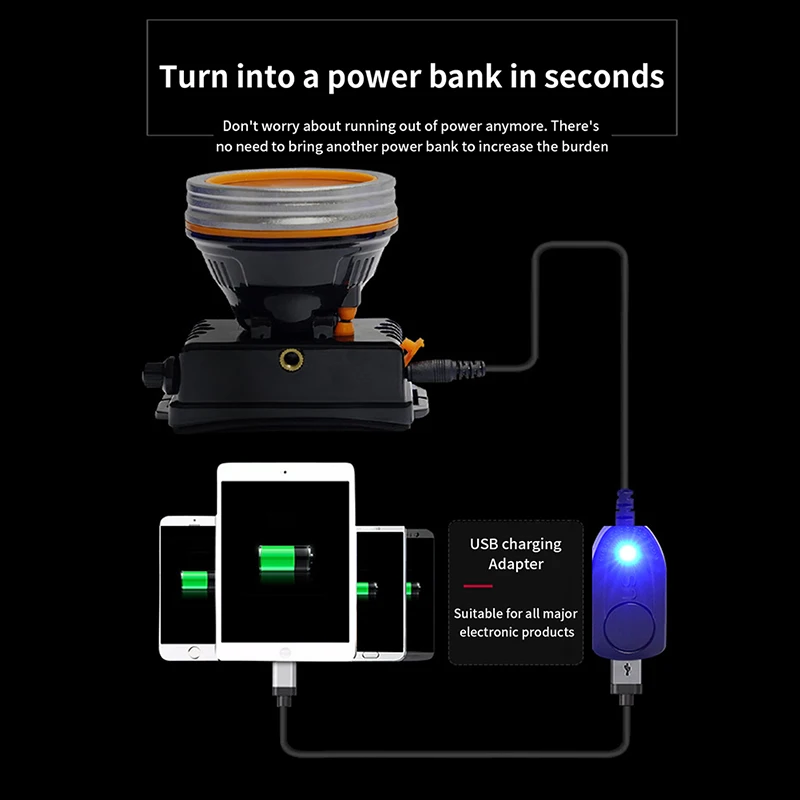 Turn into a power bank in seconds

Don't worry about running out of power anymore. There's no need to bring another power bank to increase the burden

USB charging Adapter

Suitable for all major electronic products

USB