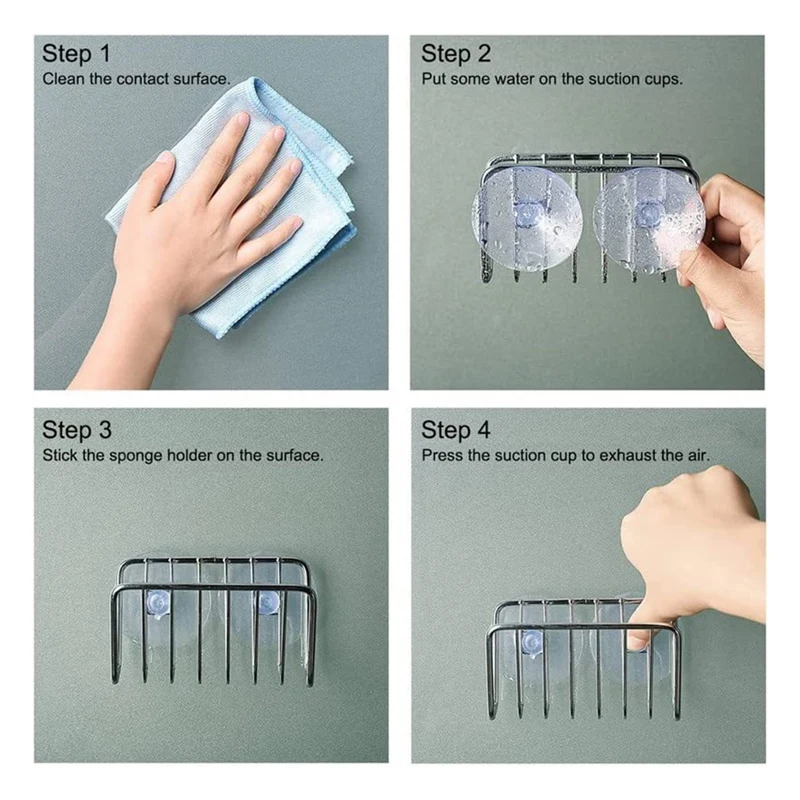 Step 1
Clean the contact surface.

Step 2
Put some water on the suction cups.

Step 3
Stick the sponge holder on the surface.

Step 4
Press the suction cup to exhaust the air.