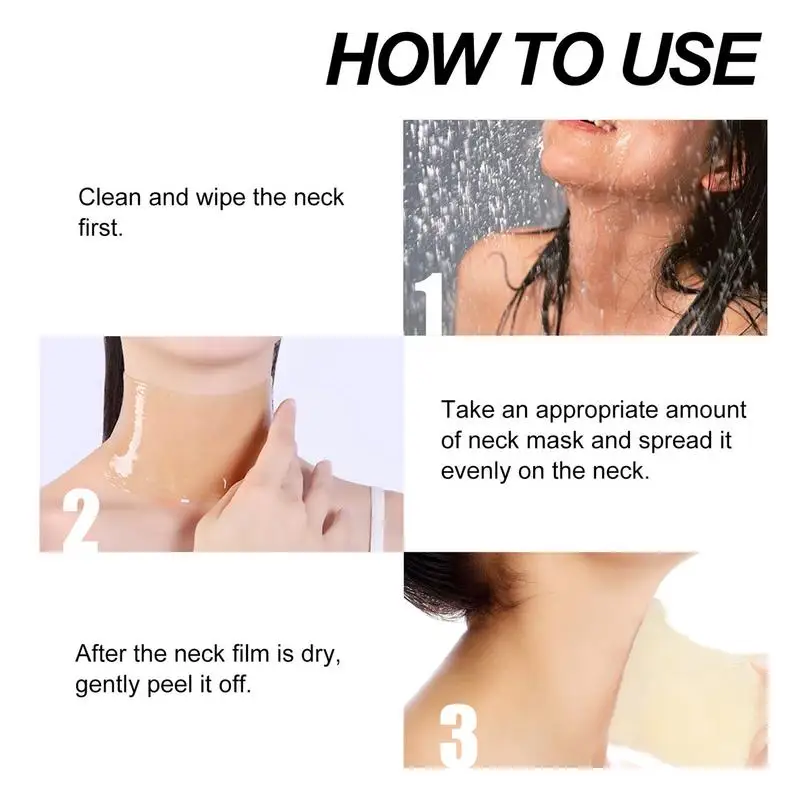 HOW TO USE

Clean and wipe the neck first.

1

2

Take an appropriate amount of neck mask and spread it evenly on the neck.

After the neck film is dry, gently peel it off.

3