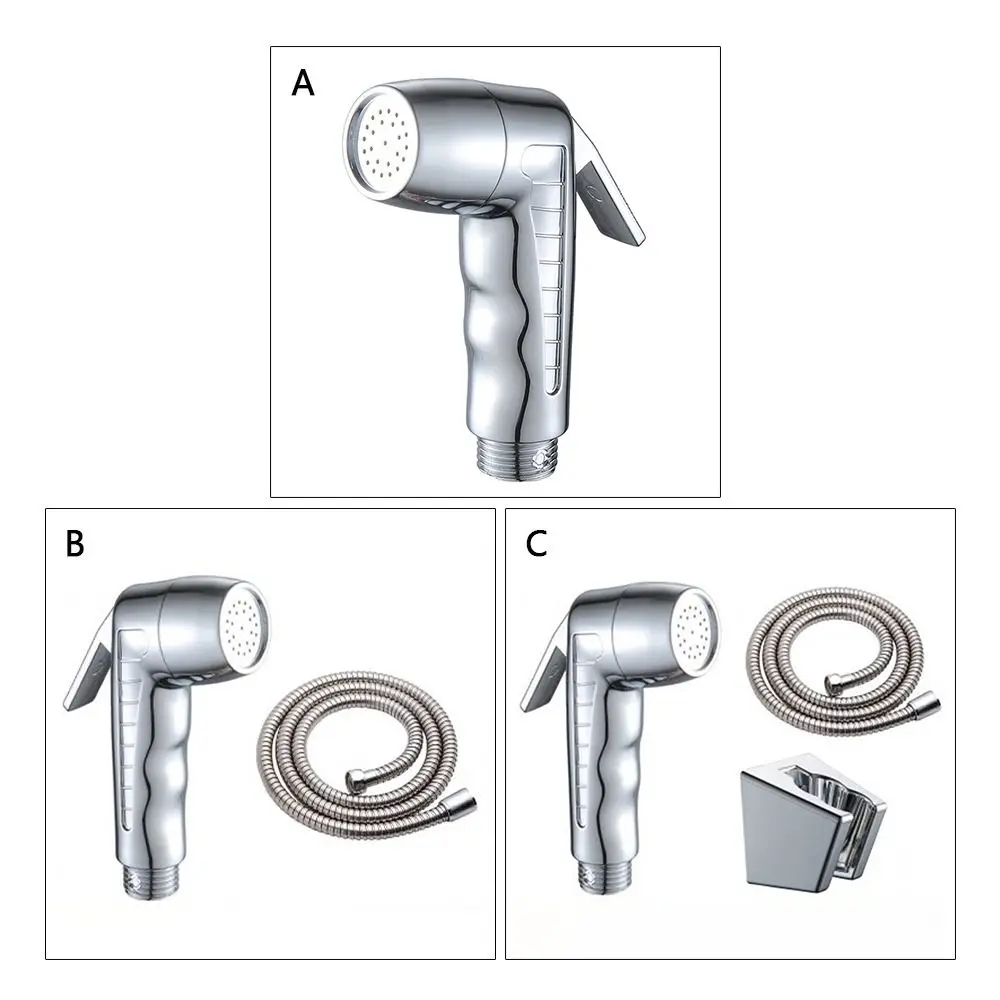 A

B

C