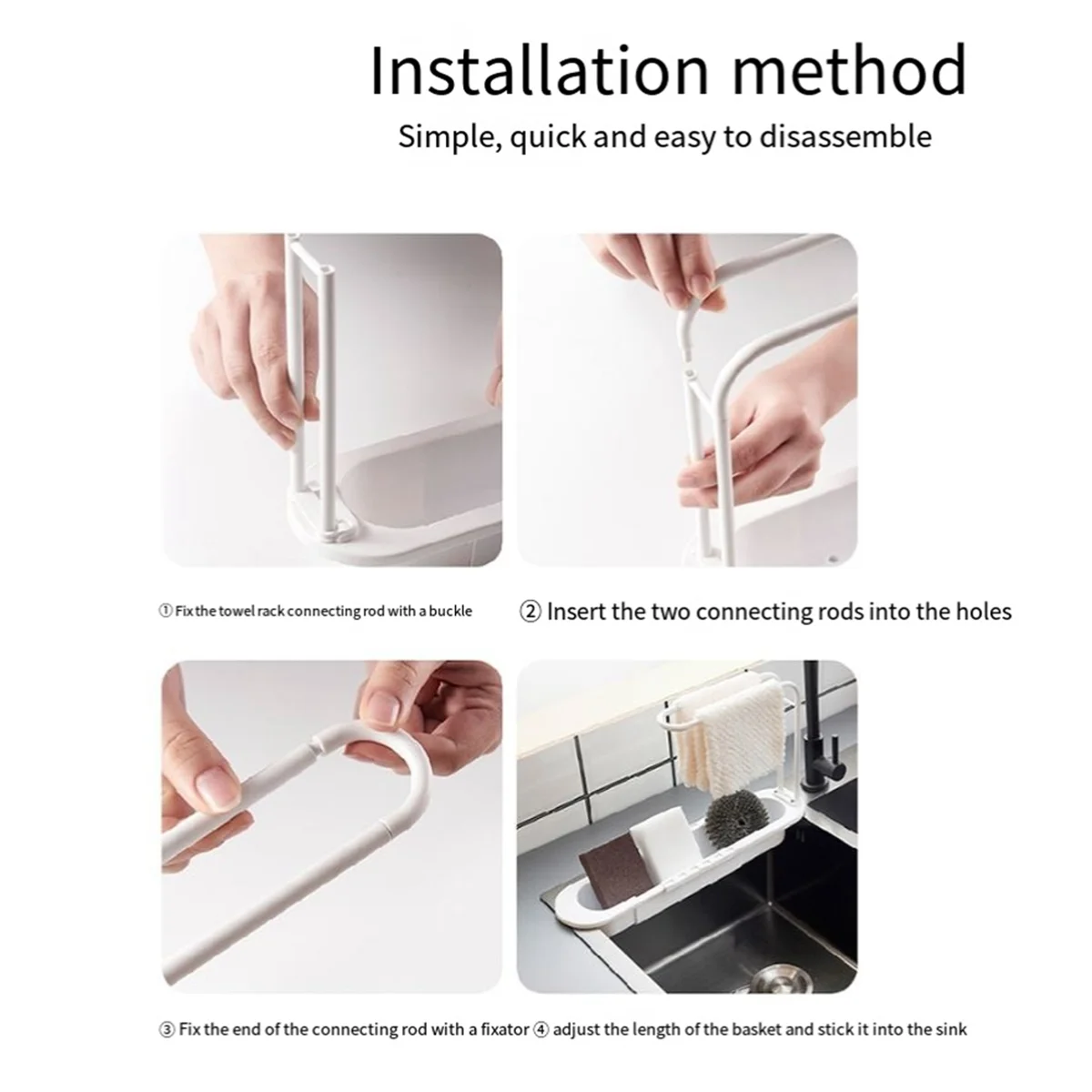 Installation method

Simple, quick and easy to disassemble

① Fix the towel rack connecting rod with a buckle

② Insert the two connecting rods into the holes

③ Fix the end of the connecting rod with a fixator ④ adjust the length of the basket and stick it into the sink