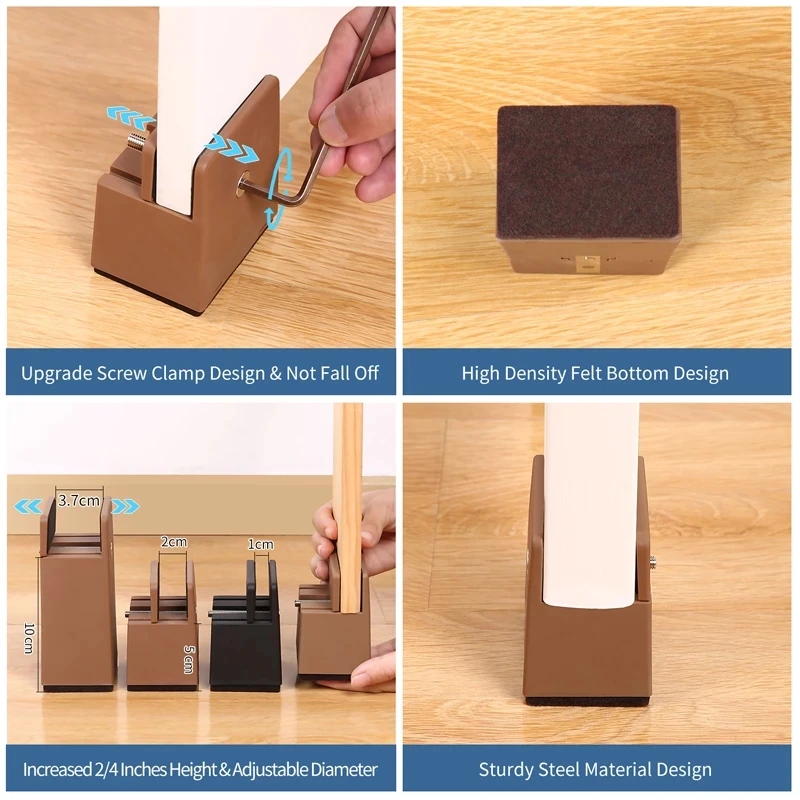 Upgrade Screw Clamp Design & Not Fall Off

High Density Felt Bottom Design

3.7cm

2cm

1cm

10cm

5cm

Increased 2/4 Inches Height & Adjustable Diameter

Sturdy Steel Material Design