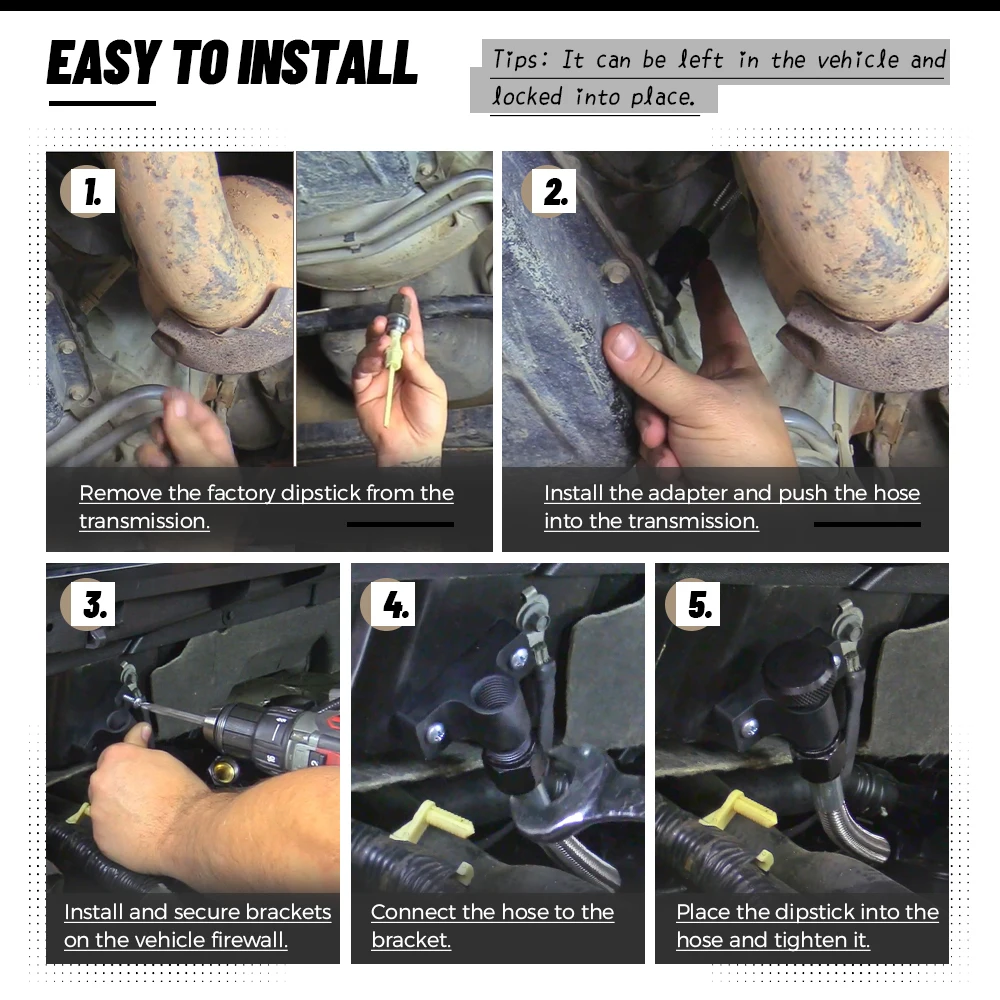 EASY TO INSTALL

Tips: It can be left in the vehicle and locked into place.

1.

Remove the factory dipstick from the transmission.

2.

Install the adapter and push the hose into the transmission.

3.

Install and secure brackets on the vehicle firewall.

4.

Connect the hose to the bracket.

5.

Place the dipstick into the hose and tighten it.