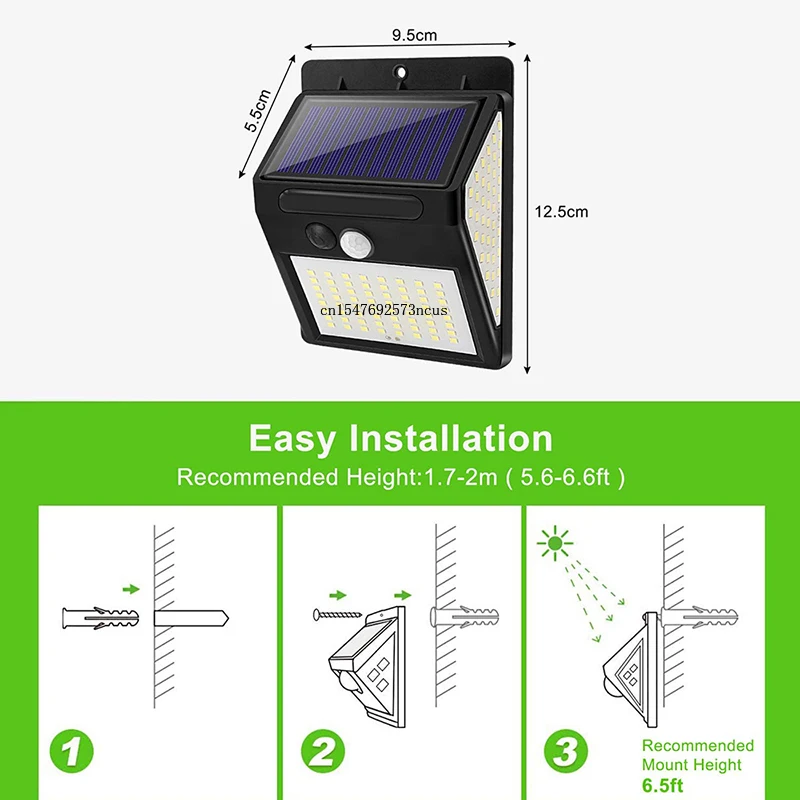 9.5cm

5.5cm

12.5cm

cn1547692573ncus

Easy Installation

Recommended Height:1.7-2m ( 5.6-6.6ft )

1

2

3

Recommended Mount Height 6.5ft