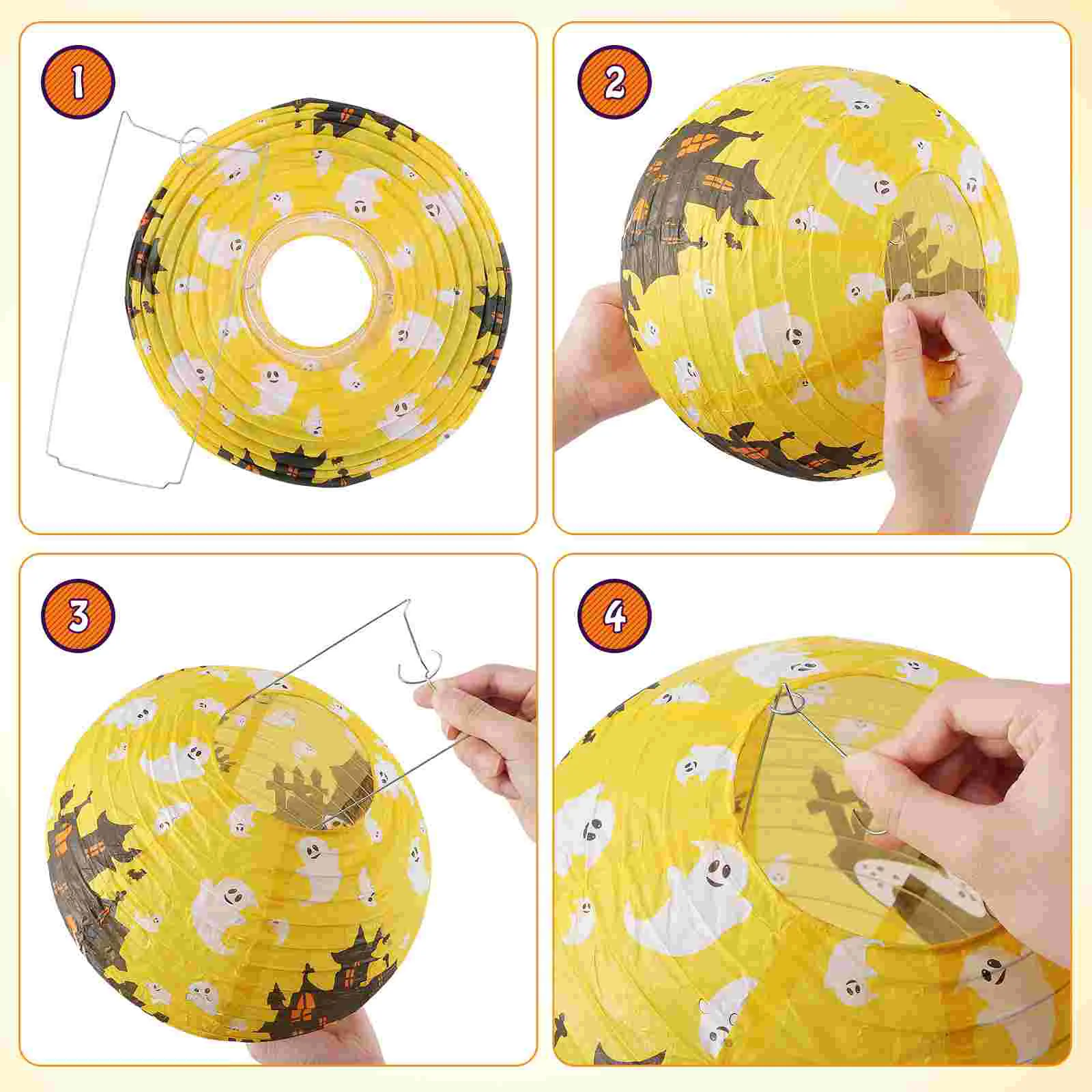 1

2

3

4