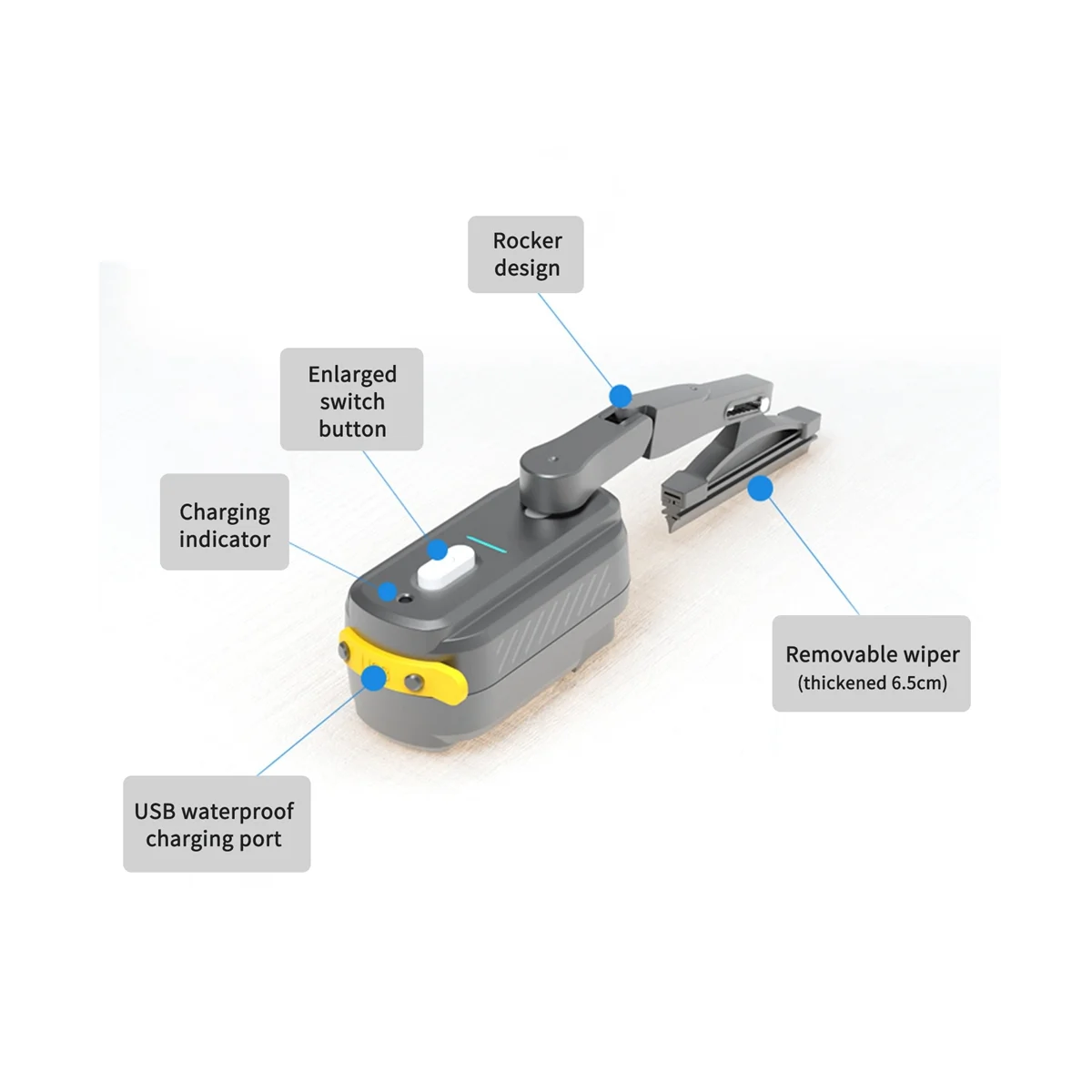 Rocker design

Enlarged switch button

Charging indicator

Removable wiper (thickened 6.5cm)

USB waterproof charging port