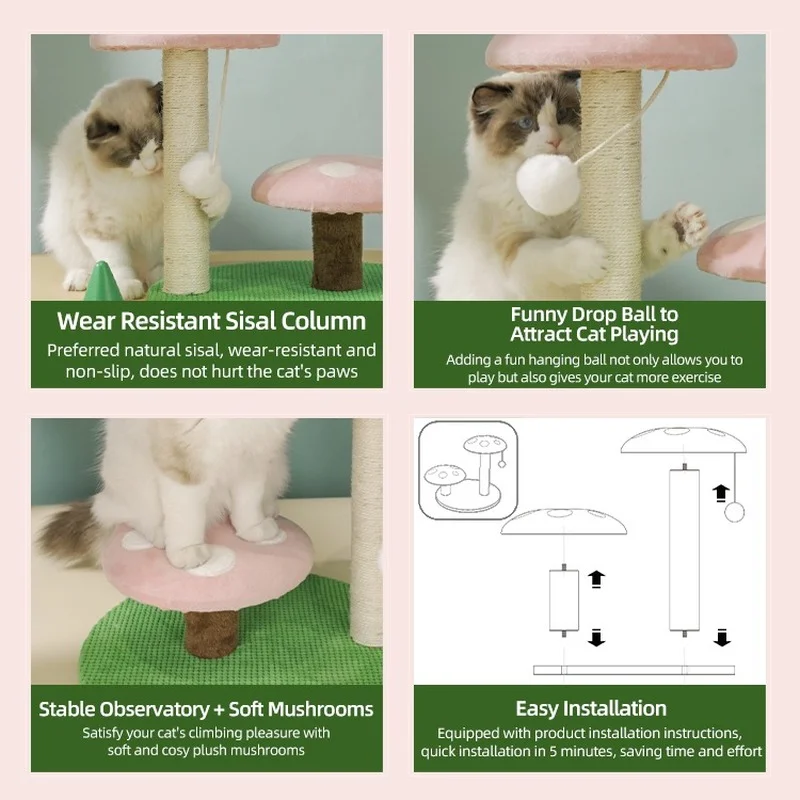 Wear Resistant Sisal Column

Preferred natural sisal, wear-resistant and non-slip, does not hurt the cat's paws

Funny Drop Ball to Attract Cat Playing

Adding a fun hanging ball not only allows you to play but also gives your cat more exercise

Stable Observatory + Soft Mushrooms

Satisfy your cat's climbing pleasure with soft and cosy plush mushrooms

Easy Installation

Equipped with product installation instructions, quick installation in 5 minutes, saving time and effort