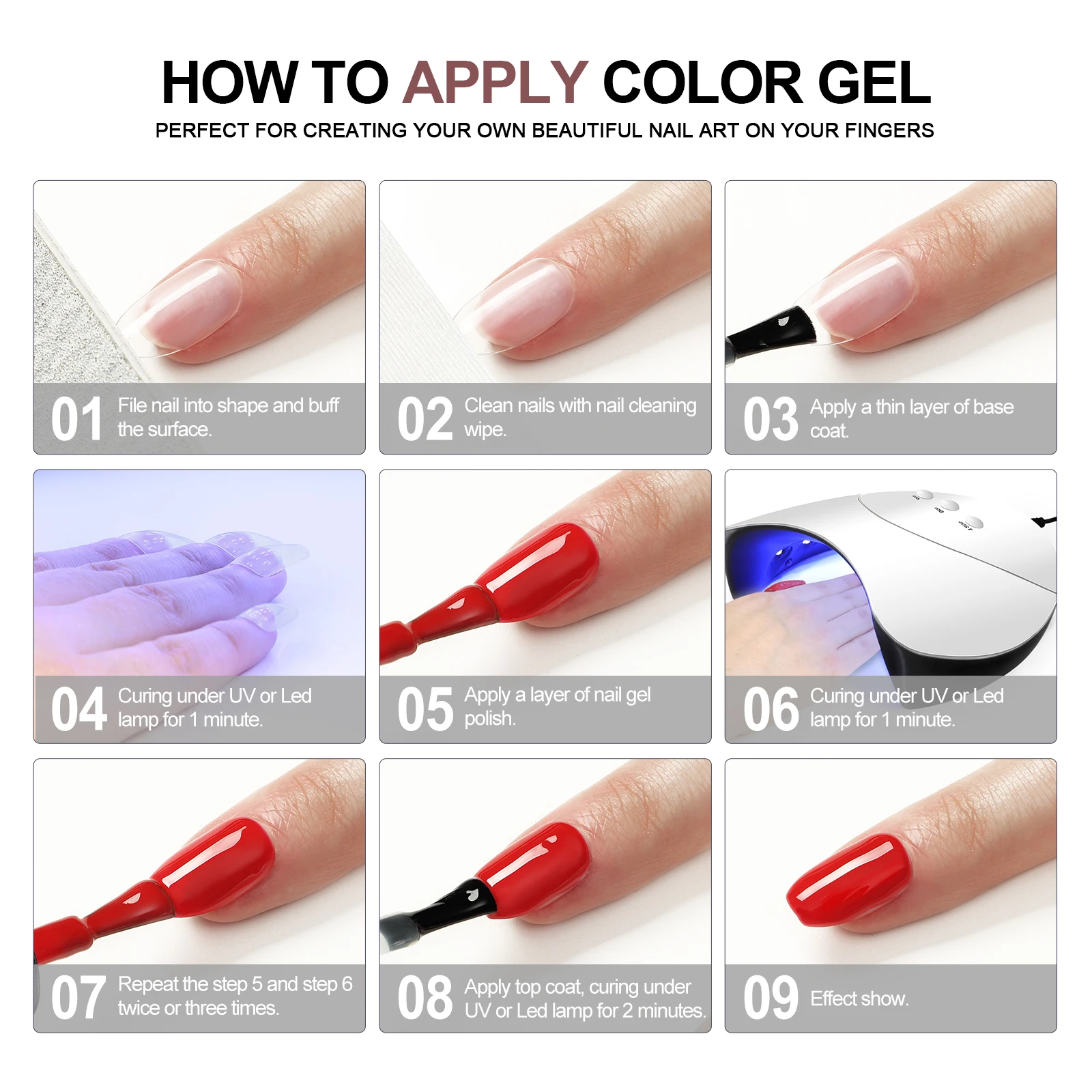 HOW TO APPLY COLOR GEL

PERFECT FOR CREATING YOUR OWN BEAUTIFUL NAIL ART ON YOUR FINGERS

01 File nail into shape and buff the surface.

02 Clean nails with nail cleaning wipe.

03 Apply a thin layer of base coat.

04 Curing under UV or Led lamp for 1 minute.

05 Apply a layer of nail gel polish.

06 Curing under UV or Led lamp for 1 minute.

07 Repeat the step 5 and step 6 twice or three times.

08 Apply top coat, curing under UV or Led lamp for 2 minutes.

09 Effect show.