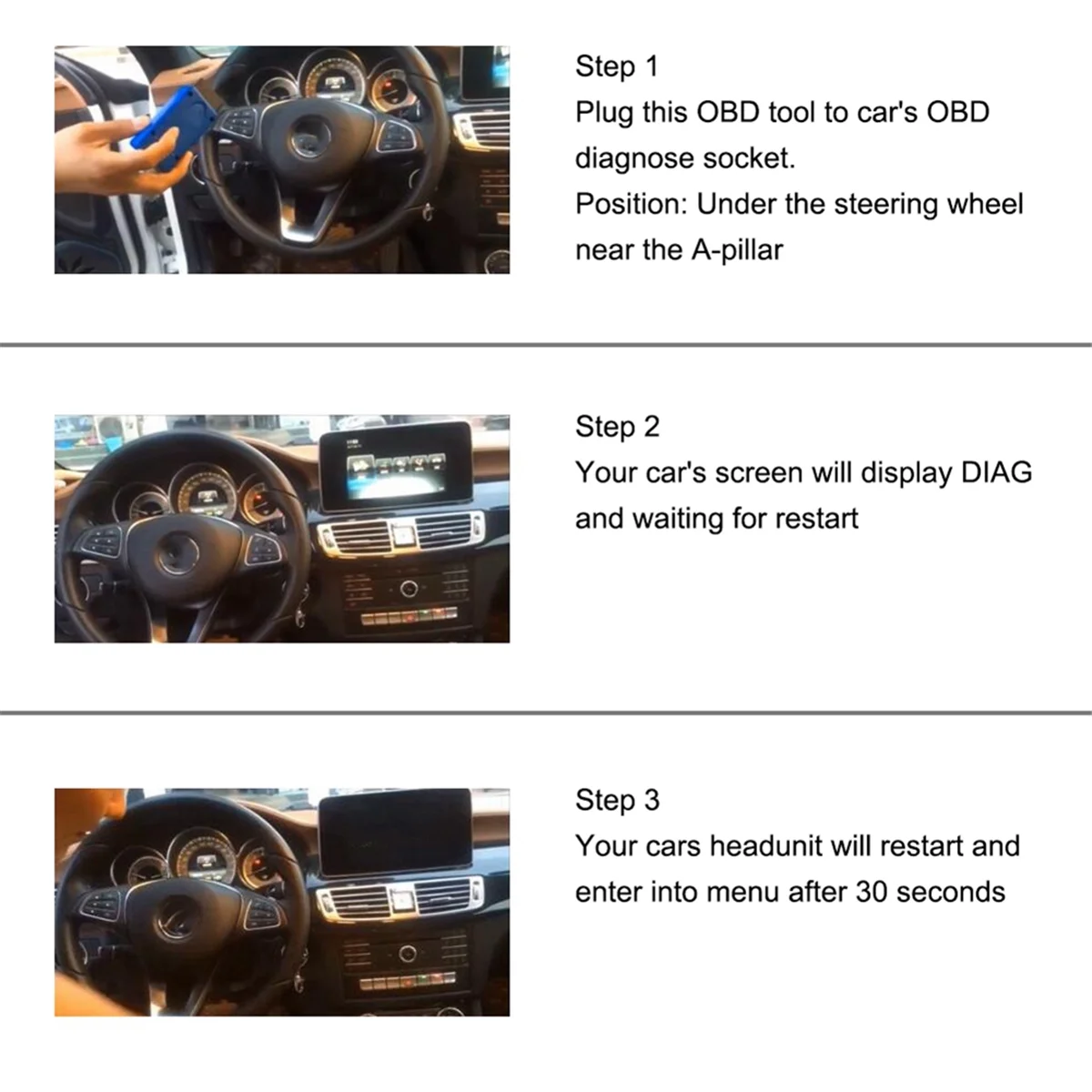 Step 1
Plug this OBD tool to car's OBD diagnose socket.
Position: Under the steering wheel near the A-pillar

Step 2
Your car's screen will display DIAG and waiting for restart

Step 3
Your cars headunit will restart and enter into menu after 30 seconds