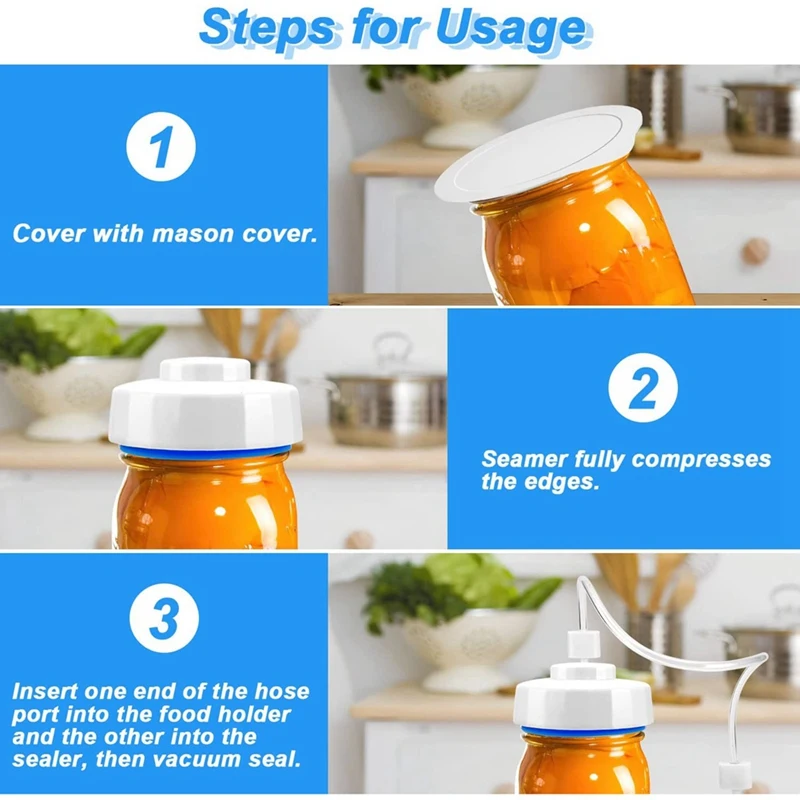 Steps for Usage

1

Cover with mason cover.

2

Seamer fully compresses the edges.

3

Insert one end of the hose port into the food holder and the other into the sealer, then vacuum seal.