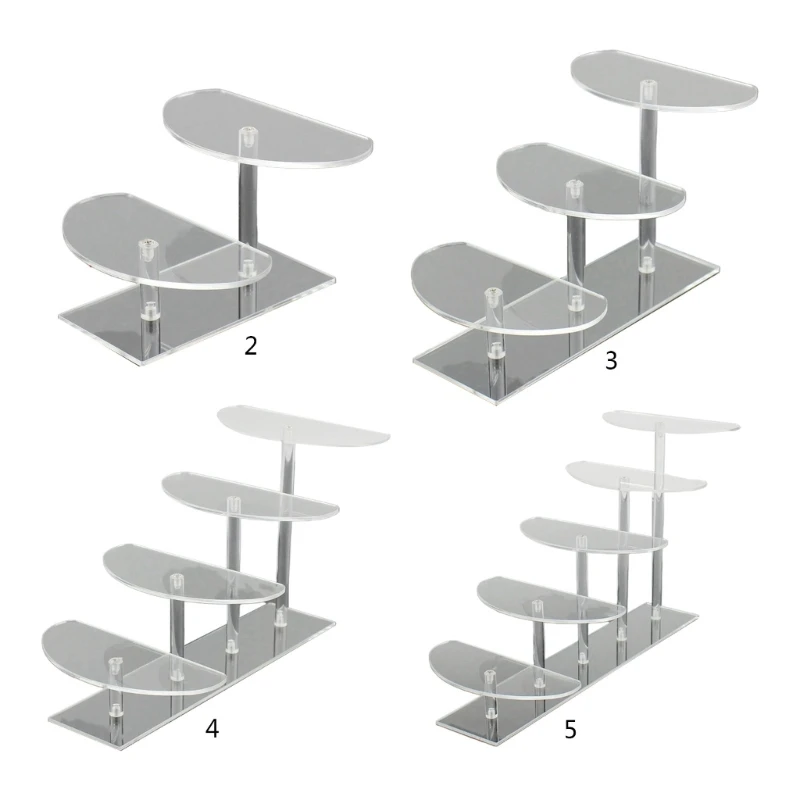 2

3

4

5