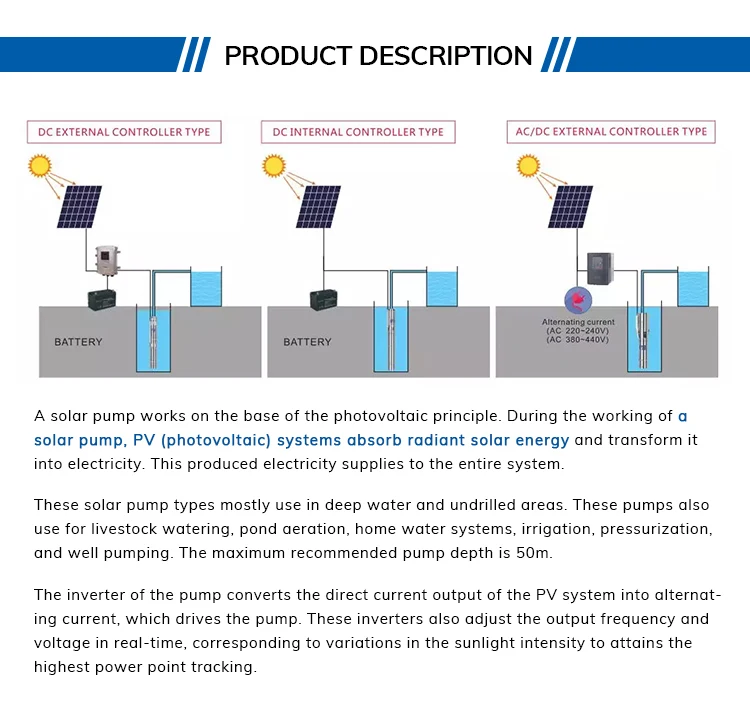 PRODUCT DESCRIPTION

DC EXTERNAL CONTROLLER TYPE

BATTERY

DC INTERNAL CONTROLLER TYPE

BATTERY

AC/DC EXTERNAL CONTROLLER TYPE

Alternating current
(AC 220~240V)
(AC 380~440V)

A solar pump works on the base of the photovoltaic principle. During the working of a solar pump, PV (photovoltaic) systems absorb radiant solar energy and transform it into electricity. This produced electricity supplies to the entire system.

These solar pump types mostly use in deep water and undrilled areas. These pumps also use for livestock watering, pond aeration, home water systems, irrigation, pressurization, and well pumping. The maximum recommended pump depth is 50m.

The inverter of the pump converts the direct current output of the PV system into alternating current, which drives the pump. These inverters also adjust the output frequency and voltage in real-time, corresponding to variations in the sunlight intensity to attains the highest power point tracking.