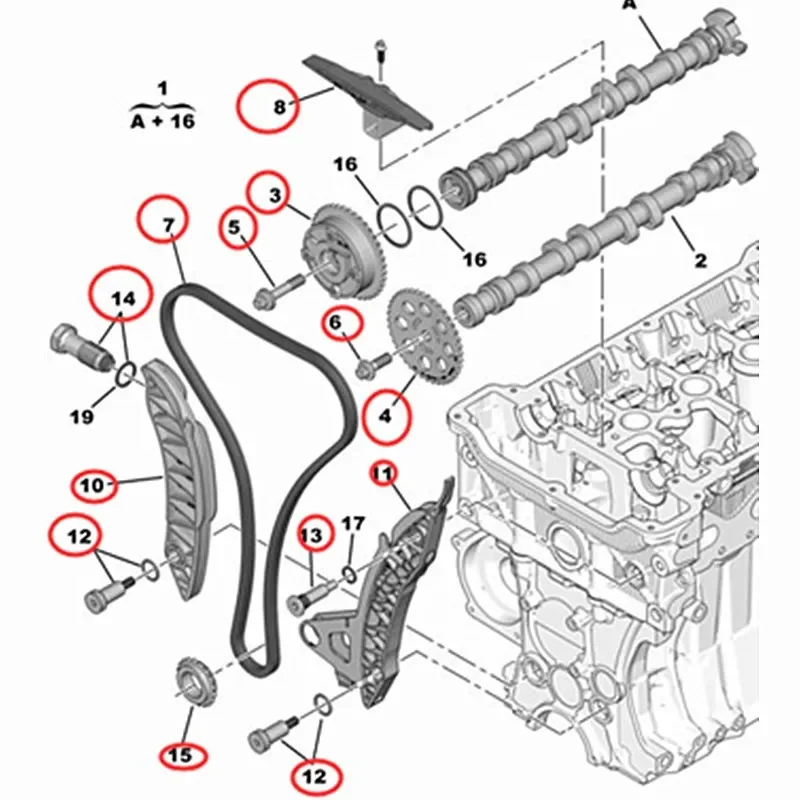 A
1
A + 16
8
16
3
7
5
16
2
14
6
19
4
10
11
12
13
17
15
12