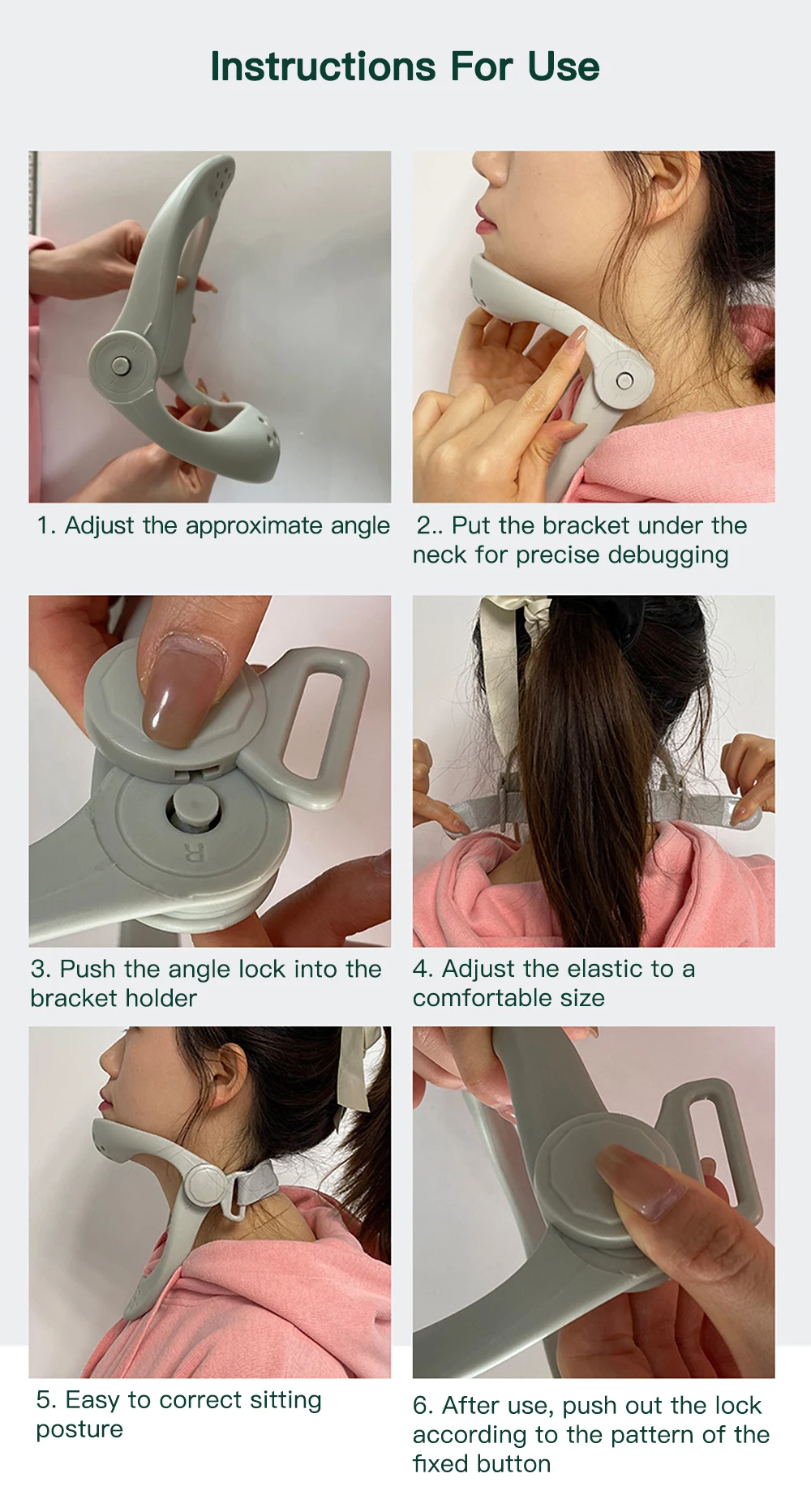 Instructions For Use

1. Adjust the approximate angle

2.. Put the bracket under the neck for precise debugging

R

3. Push the angle lock into the bracket holder

4. Adjust the elastic to a comfortable size

5. Easy to correct sitting posture

6. After use, push out the lock according to the pattern of the fixed button