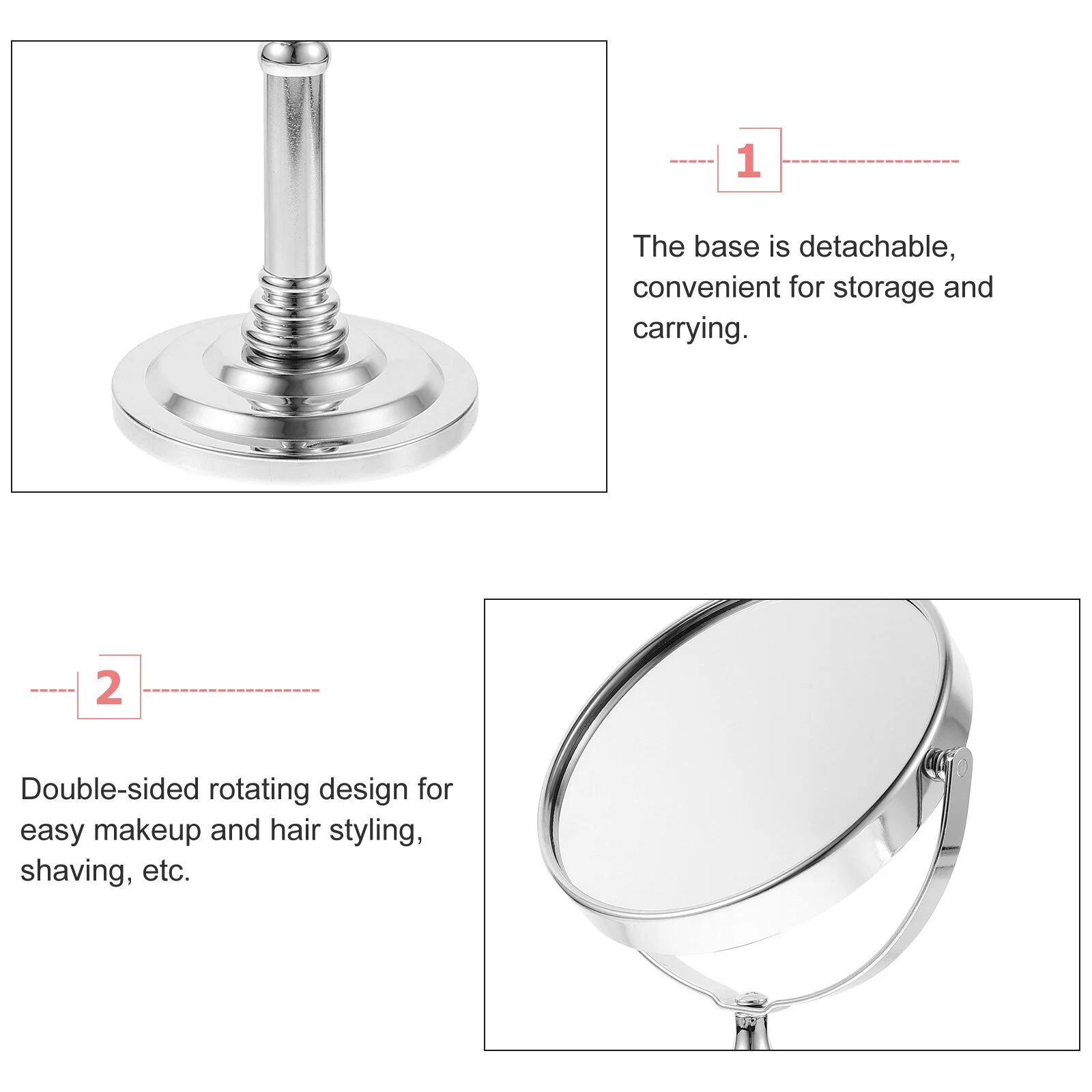 1

The base is detachable, convenient for storage and carrying.

2

Double-sided rotating design for easy makeup and hair styling, shaving, etc.