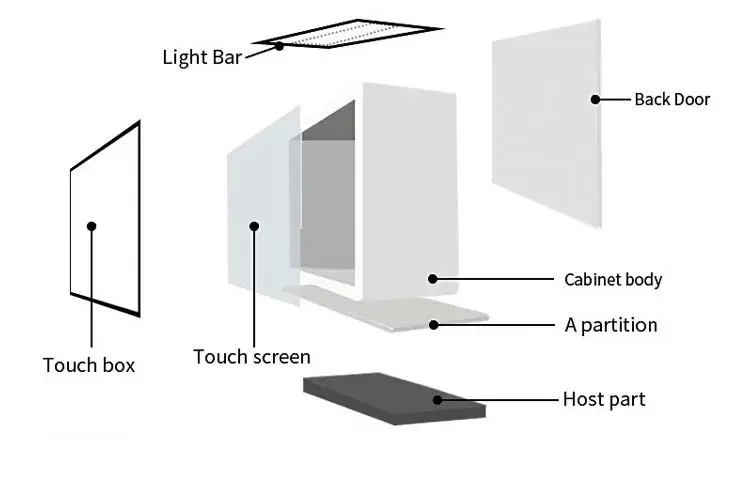 Light Bar

Back Door

Cabinet body

A partition

Touch box

Touch screen

Host part