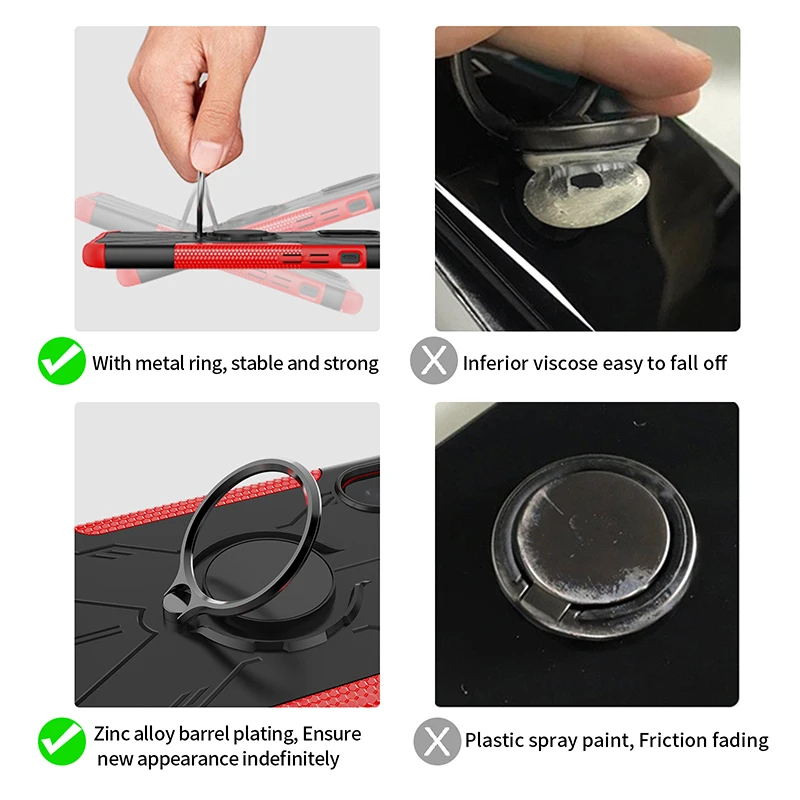 With metal ring, stable and strong

Inferior viscose easy to fall off

Zinc alloy barrel plating, Ensure new appearance indefinitely

Plastic spray paint, Friction fading