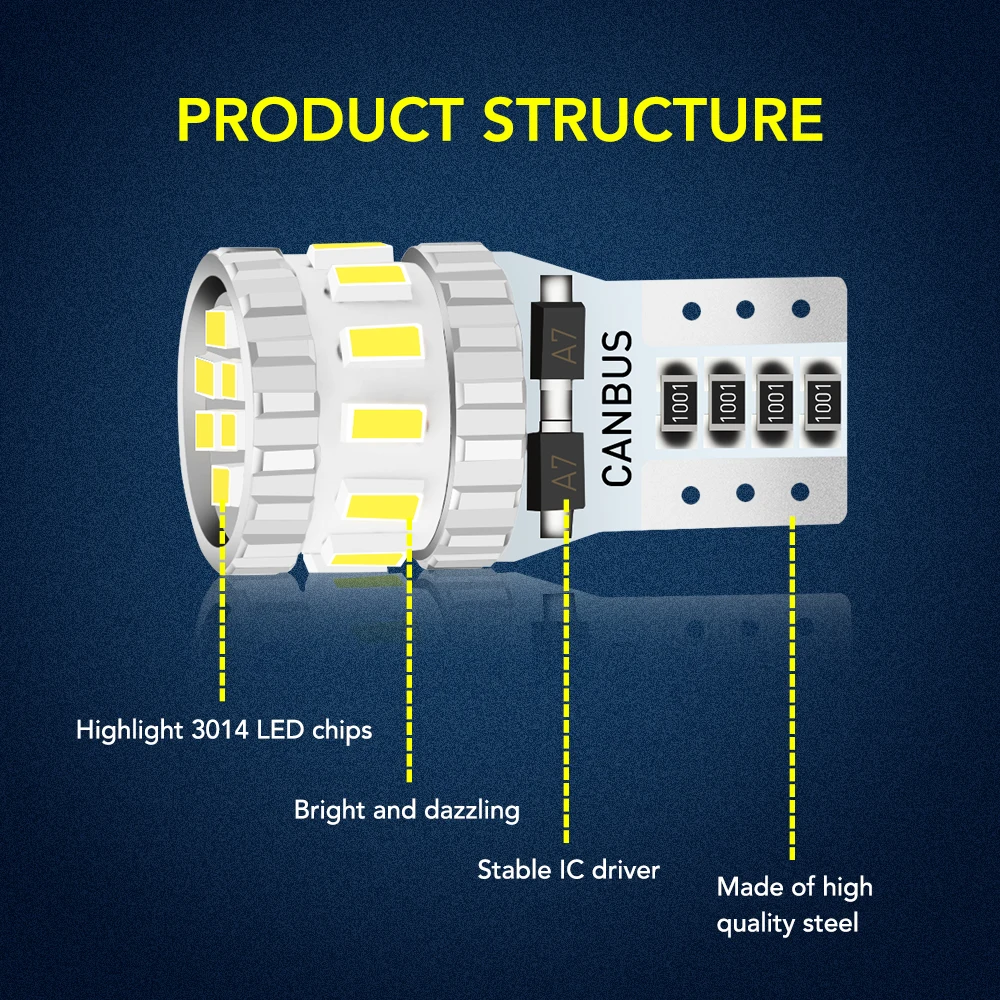 PRODUCT STRUCTURE

A7

A7

CANBUS

1001 1001 1001 1001

Highlight 3014 LED chips

Bright and dazzling

Stable IC driver

Made of high quality steel