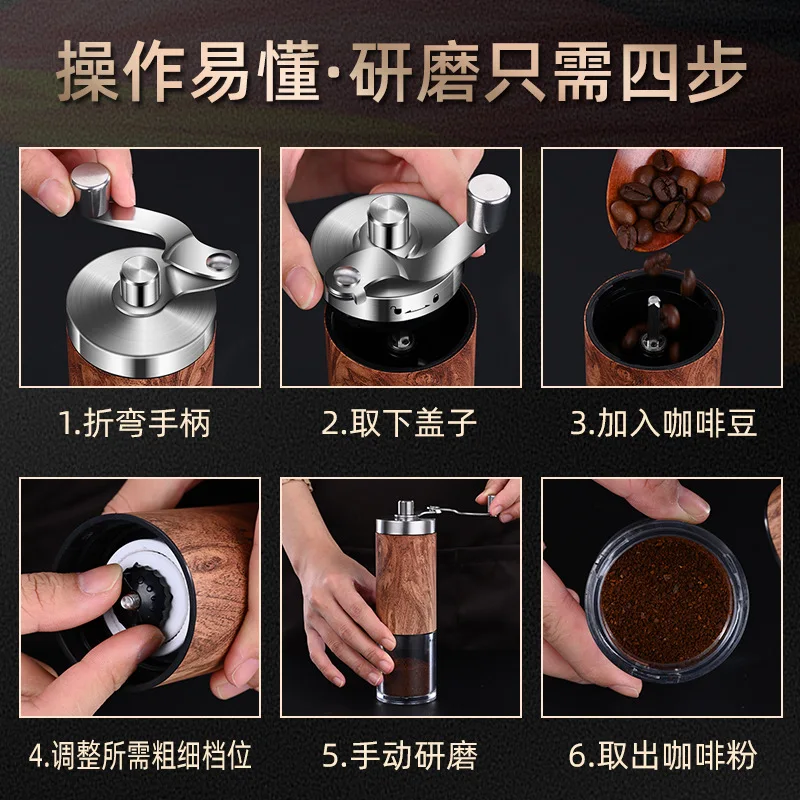 操作易懂·研磨只需四步

1.折弯手柄

2.取下盖子

3.加入咖啡豆

4.调整所需粗细档位

5.手动研磨

6.取出咖啡粉