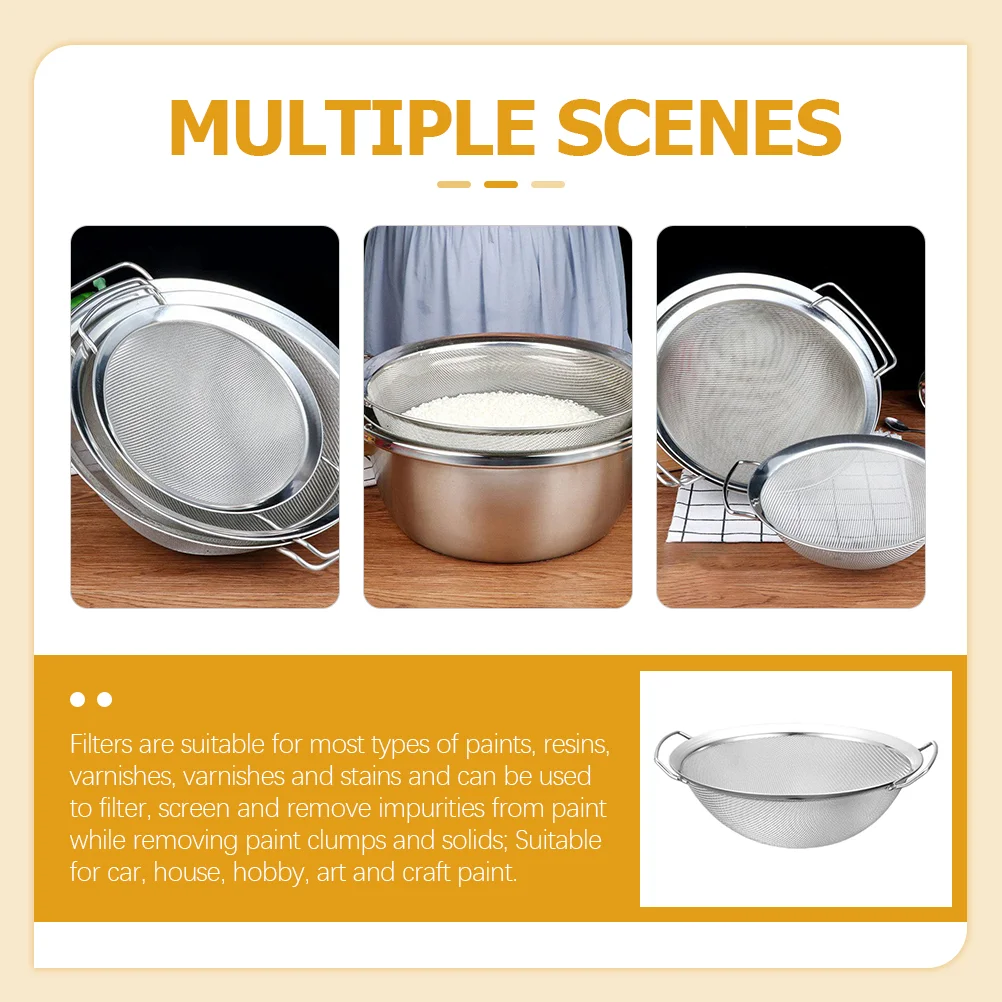 MULTIPLE SCENES

Filters are suitable for most types of paints, resins, varnishes, varnishes and stains and can be used to filter, screen and remove impurities from paint while removing paint clumps and solids; Suitable for car, house, hobby, art and craft paint.