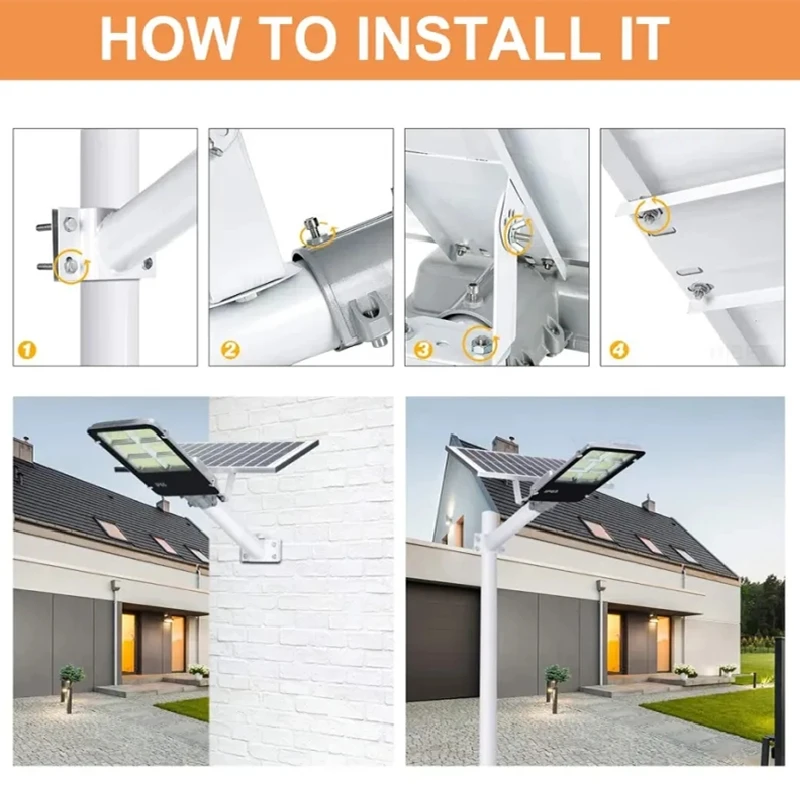 HOW TO INSTALL IT

1

2

3

4