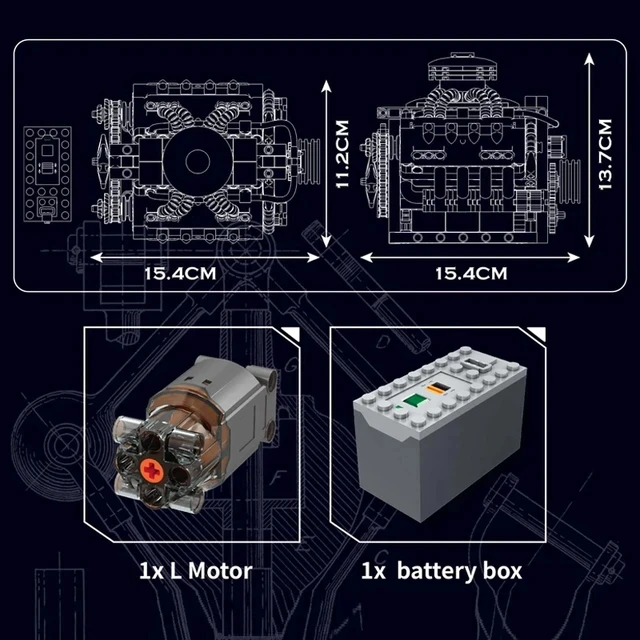 11.2CM
15.4CM
13.7CM
15.4CM

1x L Motor
1x battery box