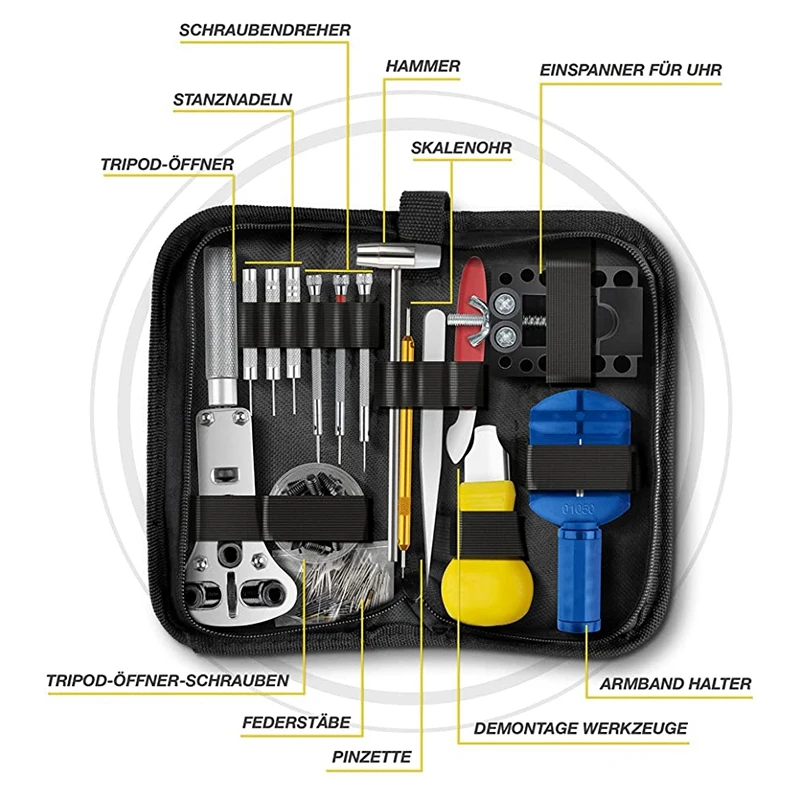 SCHRAUBENDREHER

HAMMER

EINSPANNER FÜR UHR

STANZNADELN

SKALENOHR

TRIPOD-ÖFFNER

01050

TRIPOD-ÖFFNER-SCHRAUBEN

ARMBAND HALTER

FEDERSTÄBE

DEMONTAGE WERKZEUGE

PINZETTE