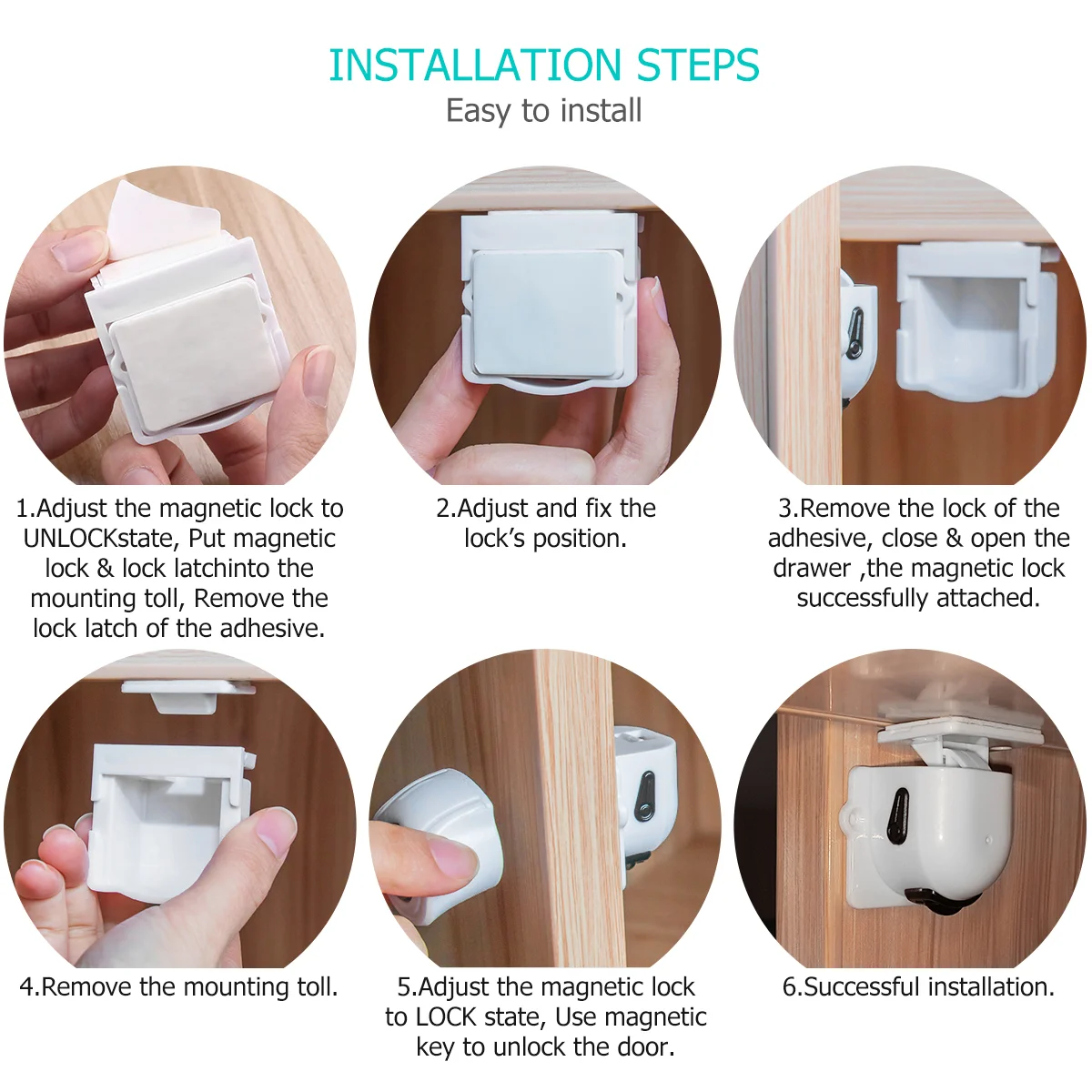 INSTALLATION STEPS
Easy to install

1.Adjust the magnetic lock to UNLOCKstate, Put magnetic lock & lock latchinto the mounting toll, Remove the lock latch of the adhesive.

2.Adjust and fix the lock's position.

3.Remove the lock of the adhesive, close & open the drawer ,the magnetic lock successfully attached.

4.Remove the mounting toll.

5.Adjust the magnetic lock to LOCK state, Use magnetic key to unlock the door.

6.Successful installation.