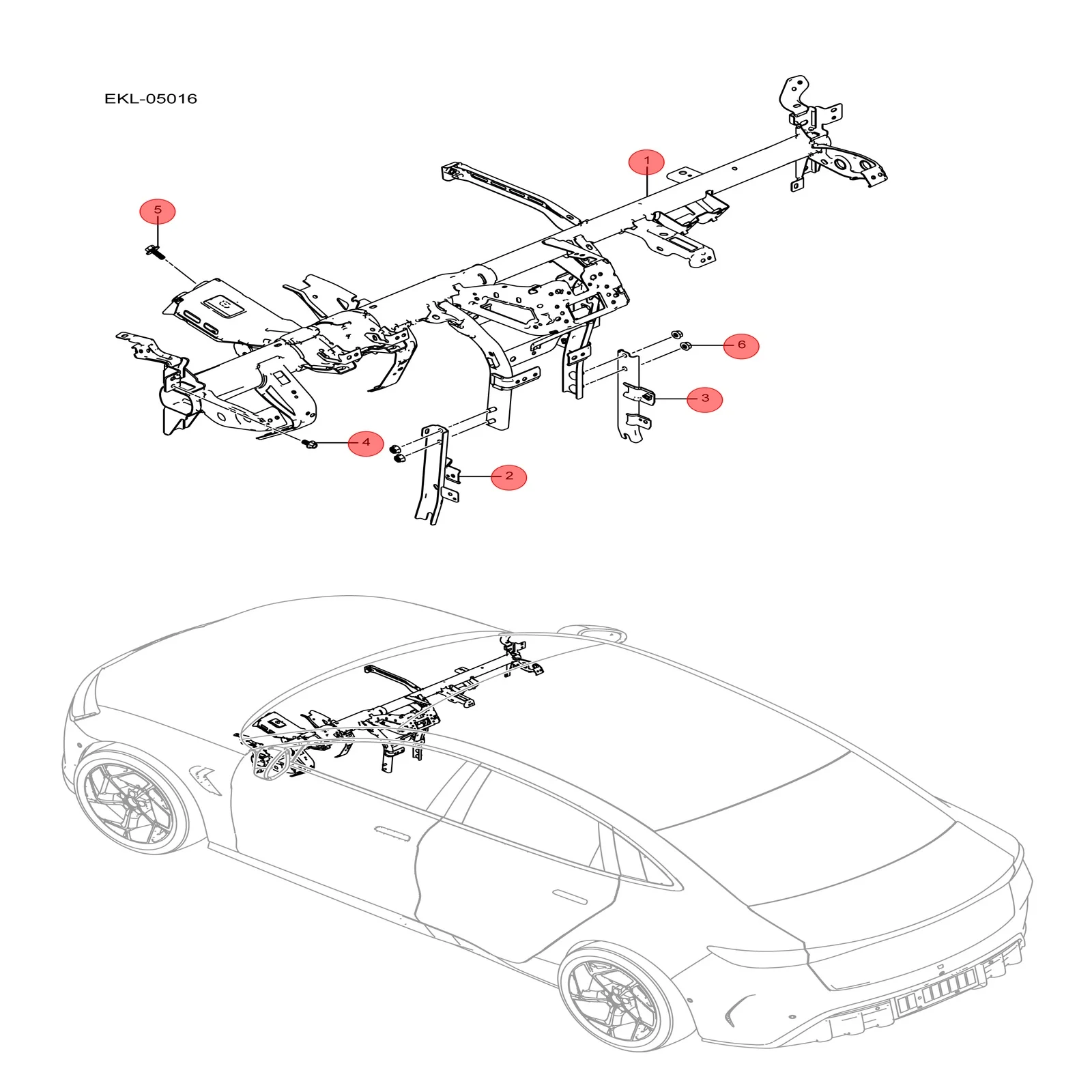 EKL-05016

1

5

6

3

4

2