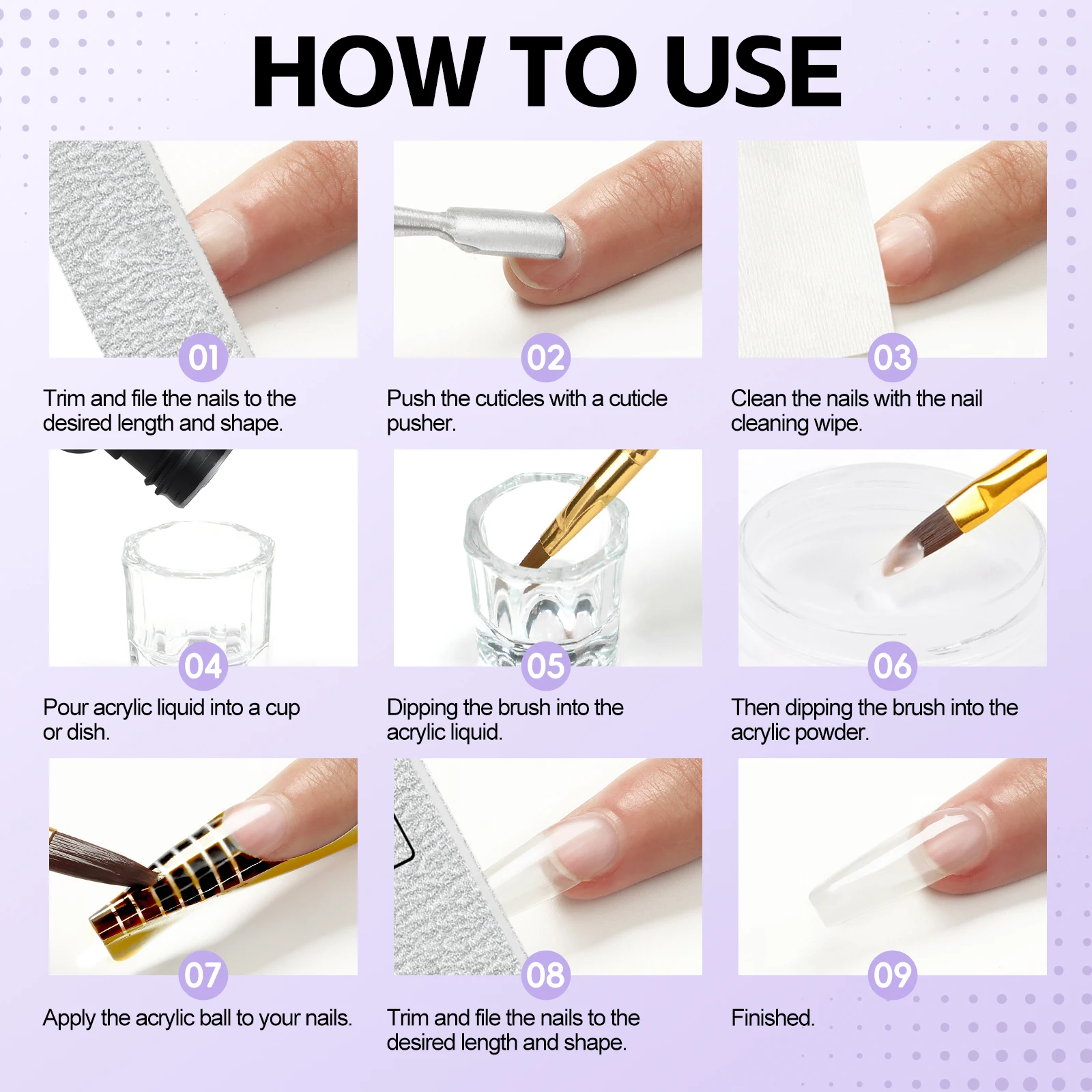 HOW TO USE

01
Trim and file the nails to the desired length and shape.

02
Push the cuticles with a cuticle pusher.

03
Clean the nails with the nail cleaning wipe.

04
Pour acrylic liquid into a cup or dish.

05
Dipping the brush into the acrylic liquid.

06
Then dipping the brush into the acrylic powder.

07
Apply the acrylic ball to your nails.

08
Trim and file the nails to the desired length and shape.

09
Finished.