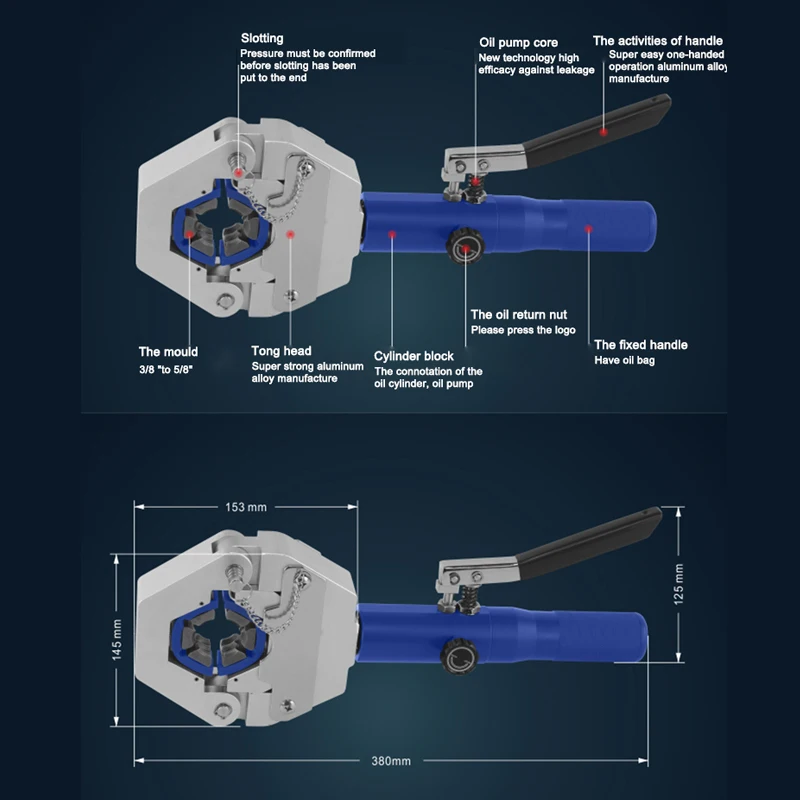 Slotting
Pressure must be confirmed before slotting has been put to the end

Oil pump core
New technology high efficacy against leakage

The activities of handle
Super easy one-handed operation aluminum alloy manufacture

The mould
3/8 "to 5/8"

Tong head
Super strong aluminum alloy manufacture

Cylinder block
The connotation of the oil cylinder, oil pump

The oil return nut
Please press the logo

The fixed handle
Have oil bag

153 mm

145 mm

125 mm

380mm