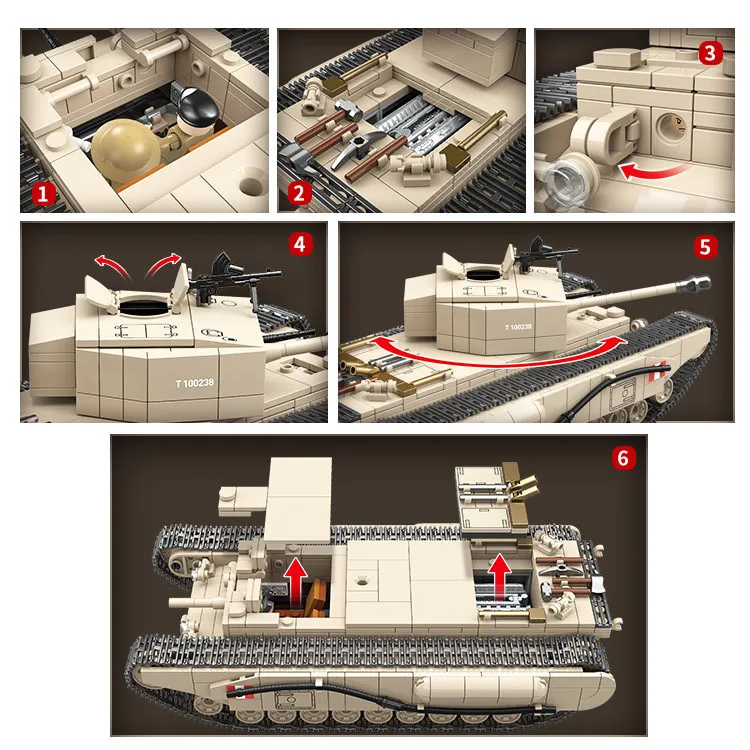 1

2

3

4

T 100238

5

T 100238

6