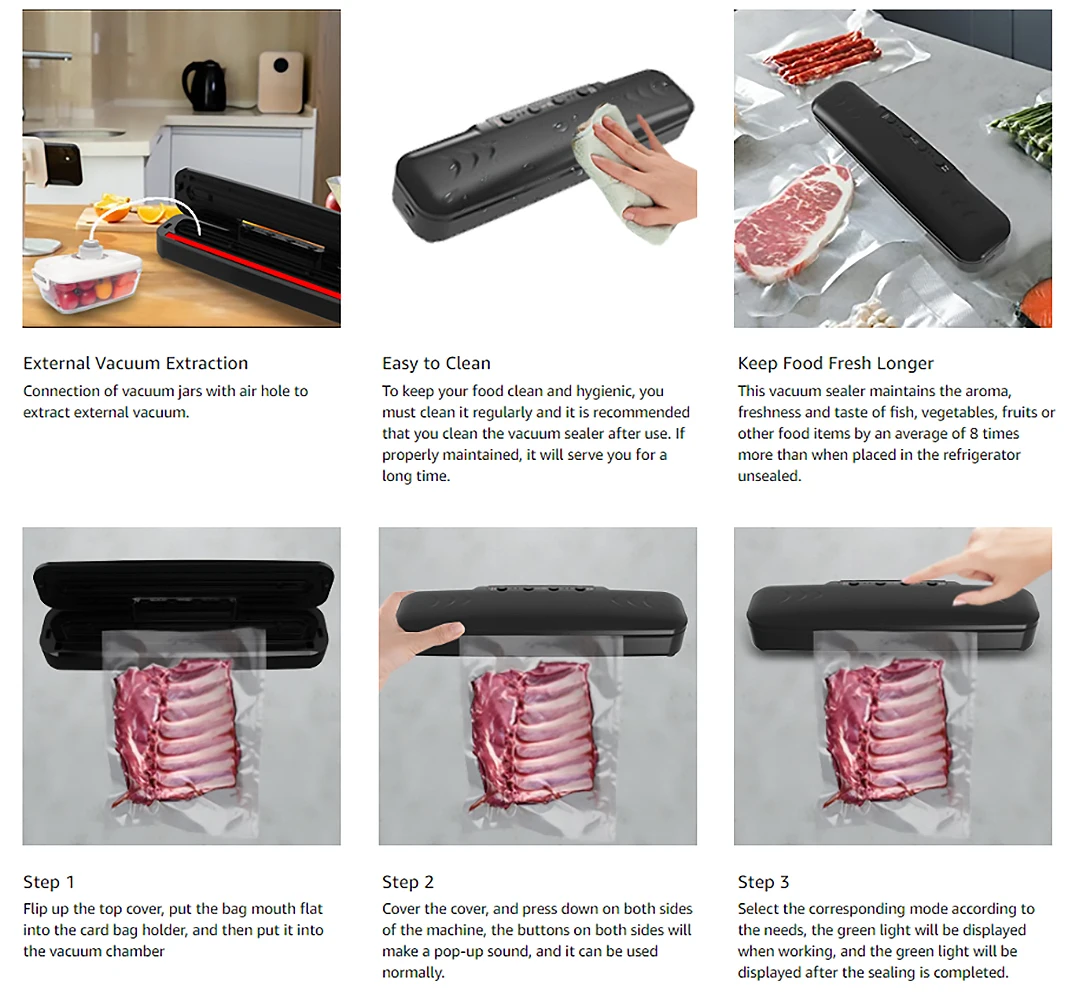 External Vacuum Extraction
Connection of vacuum jars with air hole to extract external vacuum.

Easy to Clean
To keep your food clean and hygienic, you must clean it regularly and it is recommended that you clean the vacuum sealer after use. If properly maintained, it will serve you for a long time.

Keep Food Fresh Longer
This vacuum sealer maintains the aroma, freshness and taste of fish, vegetables, fruits or other food items by an average of 8 times more than when placed in the refrigerator unsealed.

Step 1
Flip up the top cover, put the bag mouth flat into the card bag holder, and then put it into the vacuum chamber

Step 2
Cover the cover, and press down on both sides of the machine, the buttons on both sides will make a pop-up sound, and it can be used normally.

Step 3
Select the corresponding mode according to the needs, the green light will be displayed when working, and the green light will be displayed after the sealing is completed.