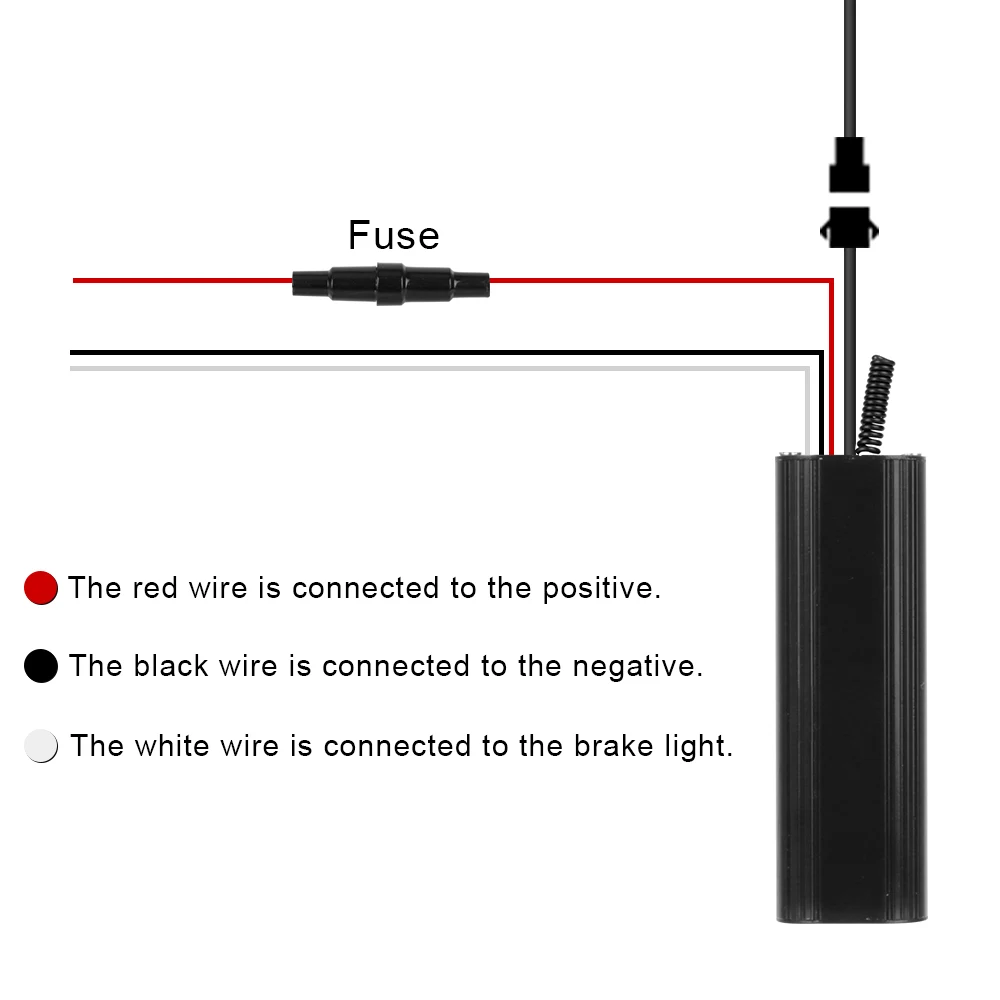 Fuse

The red wire is connected to the positive.

The black wire is connected to the negative.

The white wire is connected to the brake light.