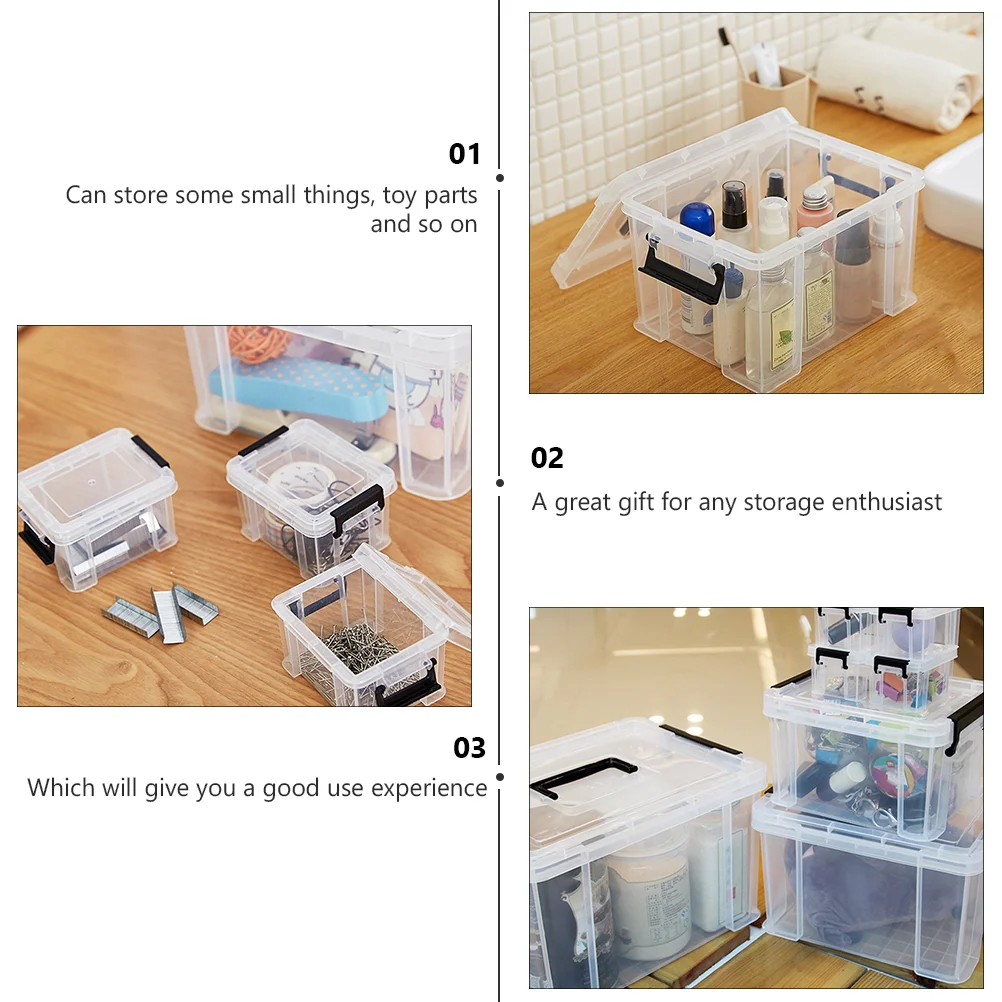 01
Can store some small things, toy parts and so on

02
A great gift for any storage enthusiast

03
Which will give you a good use experience