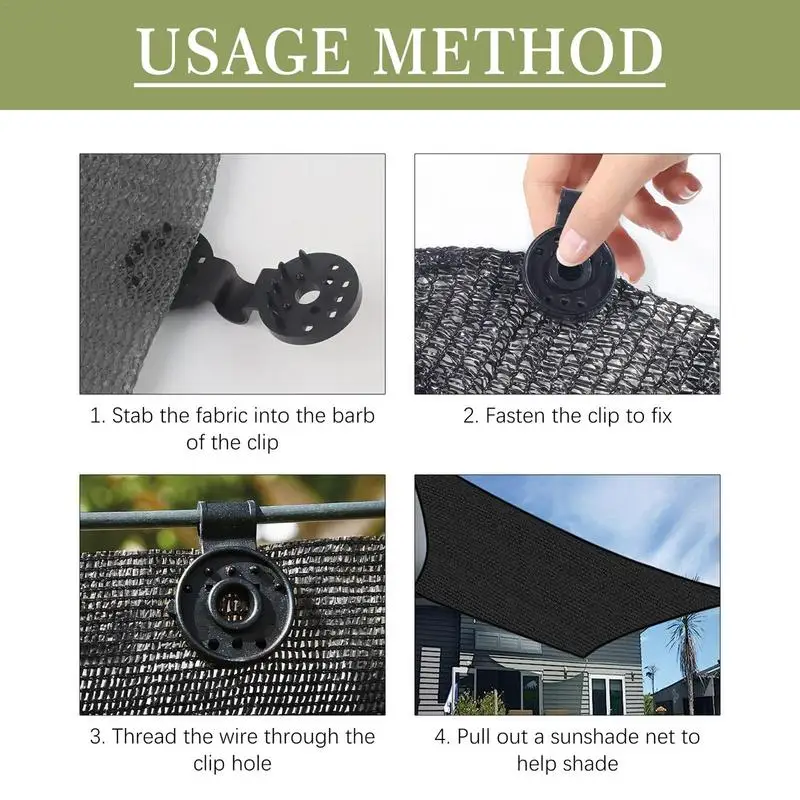 USAGE METHOD

1. Stab the fabric into the barb of the clip

2. Fasten the clip to fix

3. Thread the wire through the clip hole

4. Pull out a sunshade net to help shade