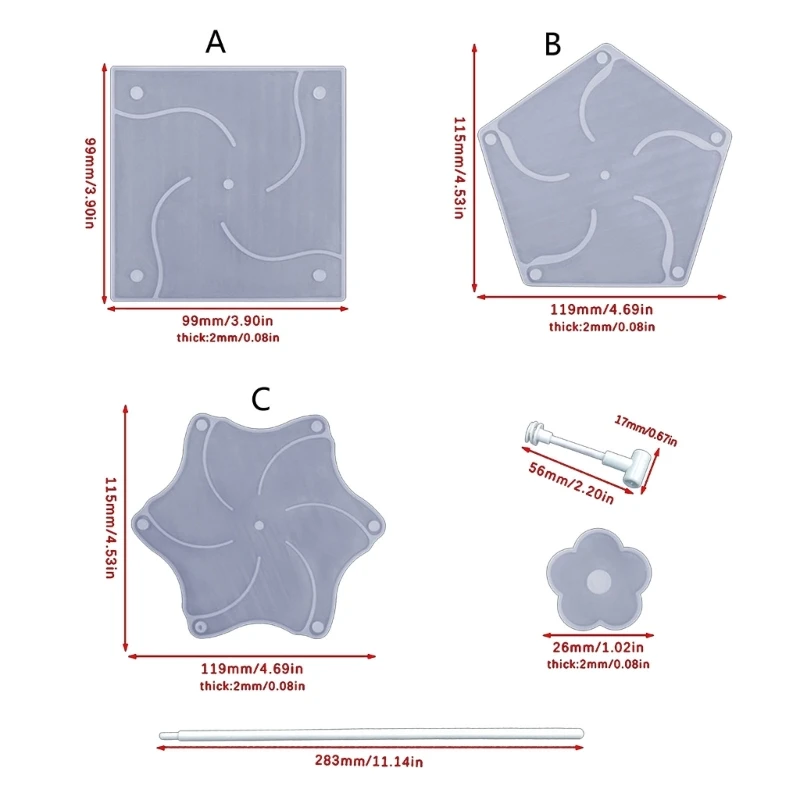 A

99mm/3.90in

99mm/3.90in
thick:2mm/0.08in

B

115mm/4.53in

119mm/4.69in
thick:2mm/0.08in

C

115mm/4.53in

119mm/4.69in
thick:2mm/0.08in

17mm/0.67in

56mm/2.20in

26mm/1.02in
thick:2mm/0.08in

283mm/11.14in