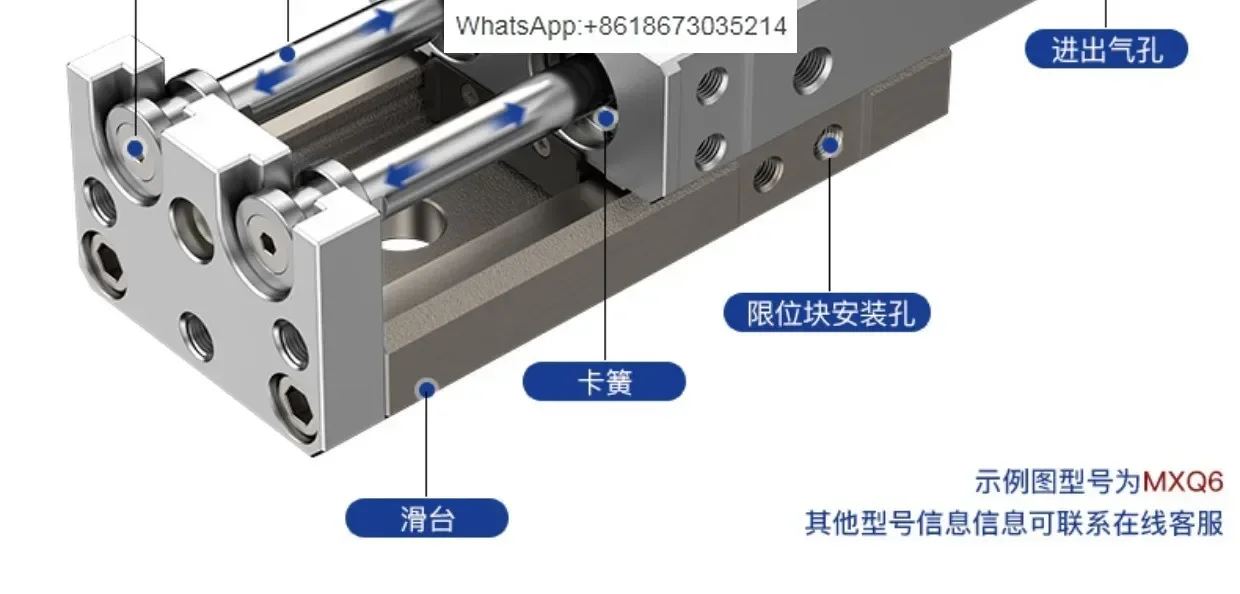 WhatsApp:+8618673035214

进出气孔

限位块安装孔

卡簧

滑台

示例图型号为MXQ6
其他型号信息信息可联系在线客服