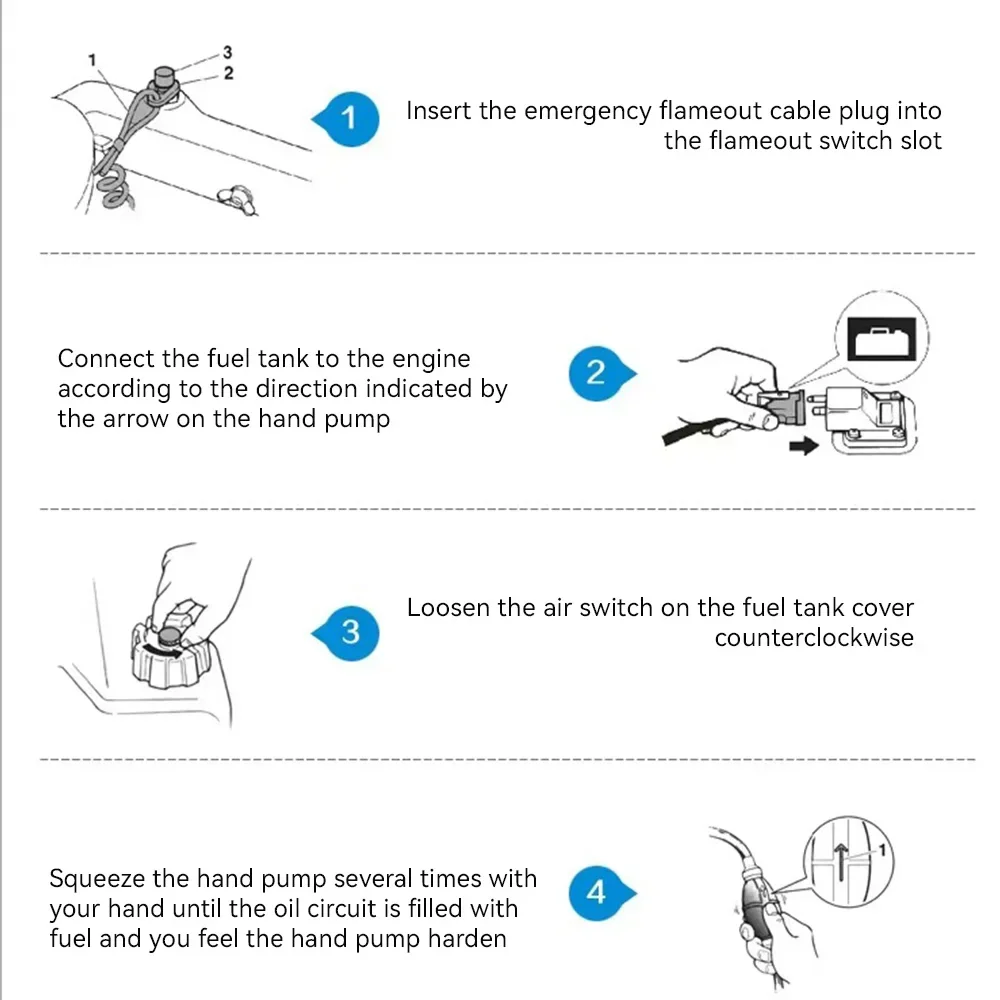 1
3
2

1

Insert the emergency flameout cable plug into the flameout switch slot

Connect the fuel tank to the engine according to the direction indicated by the arrow on the hand pump

2

3

Loosen the air switch on the fuel tank cover counterclockwise

Squeeze the hand pump several times with your hand until the oil circuit is filled with fuel and you feel the hand pump harden

4

1