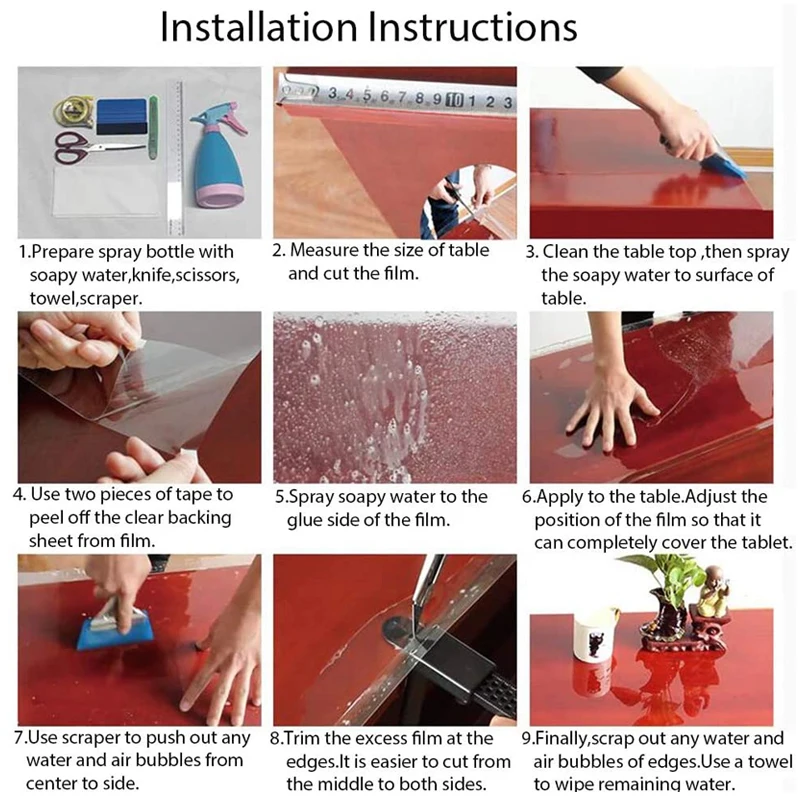 Installation Instructions

3 4 5 6 7 8 9 10 1 2 3

1.Prepare spray bottle with soapy water,knife,scissors, towel,scraper.

2. Measure the size of table and cut the film.

3. Clean the table top ,then spray the soapy water to surface of table.

4. Use two pieces of tape to peel off the clear backing sheet from film.

5.Spray soapy water to the glue side of the film.

6.Apply to the table.Adjust the position of the film so that it can completely cover the tablet.

7.Use scraper to push out any water and air bubbles from center to side.

8.Trim the excess film at the edges.It is easier to cut from the middle to both sides.

9.Finally,scrap out any water and air bubbles of edges.Use a towel to wipe remaining water.