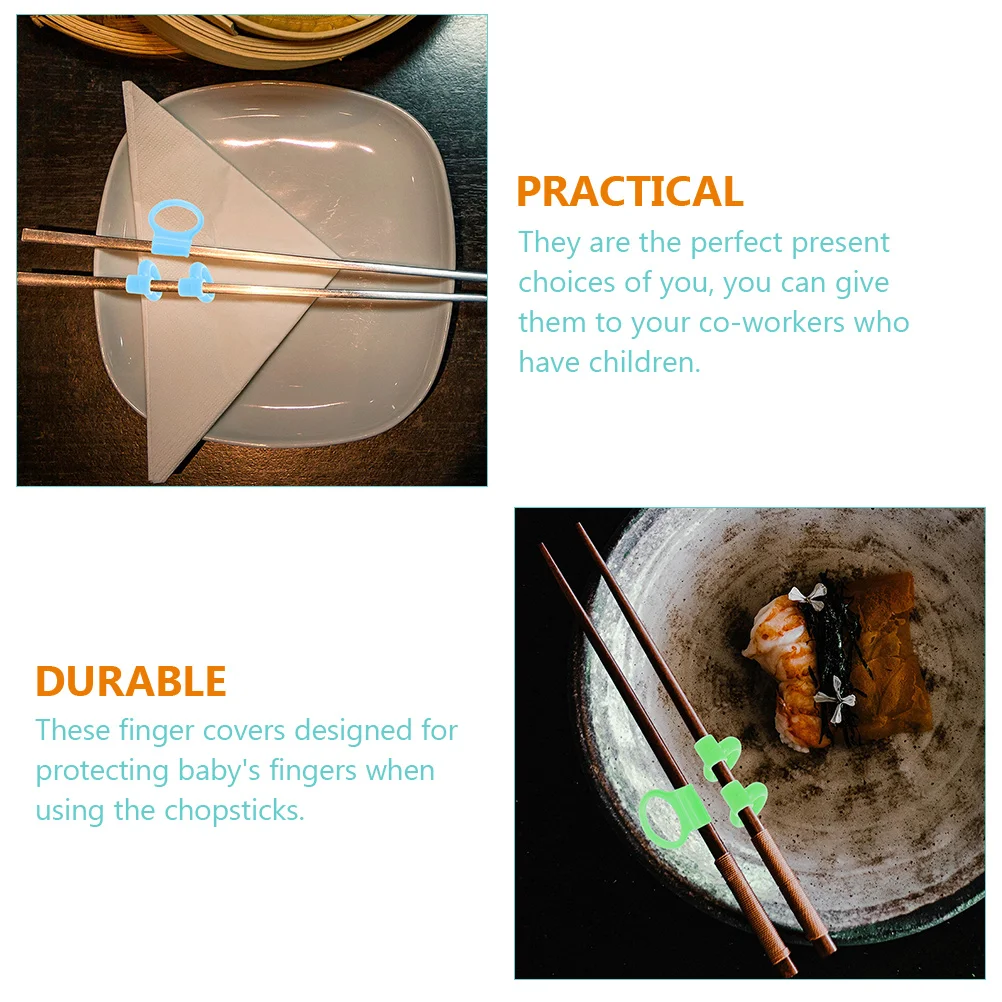 PRACTICAL
They are the perfect present choices of you, you can give them to your co-workers who have children.

DURABLE
These finger covers designed for protecting baby's fingers when using the chopsticks.