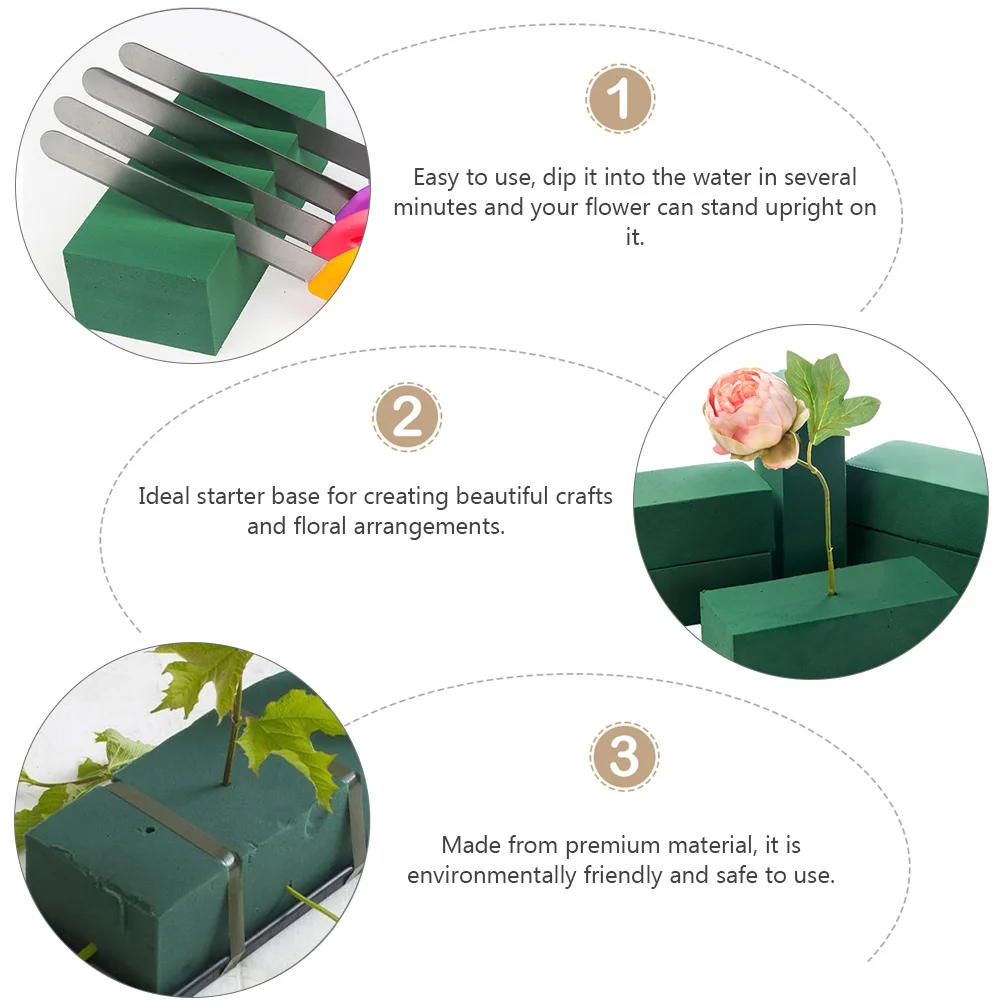 1

Easy to use, dip it into the water in several minutes and your flower can stand upright on it.

2

Ideal starter base for creating beautiful crafts and floral arrangements.

3

Made from premium material, it is environmentally friendly and safe to use.