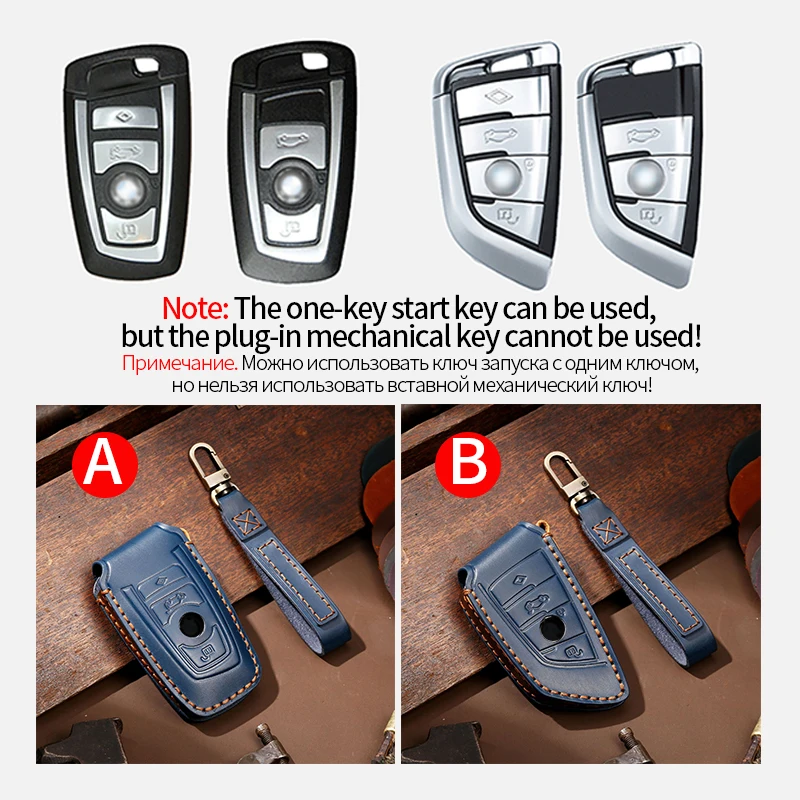 Note: The one-key start key can be used, but the plug-in mechanical key cannot be used!

Примечание. Можно использовать ключ запуска с одним ключом, но нельзя использовать вставной механический ключ!

A

B