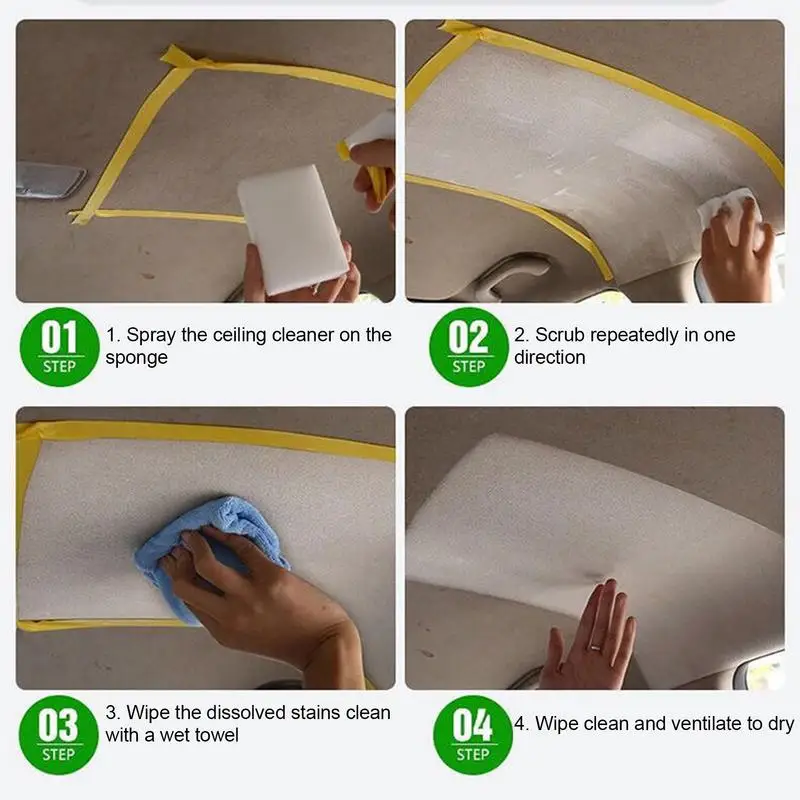 01
STEP
1. Spray the ceiling cleaner on the sponge

02
STEP
2. Scrub repeatedly in one direction

03
STEP
3. Wipe the dissolved stains clean with a wet towel

04
STEP
4. Wipe clean and ventilate to dry