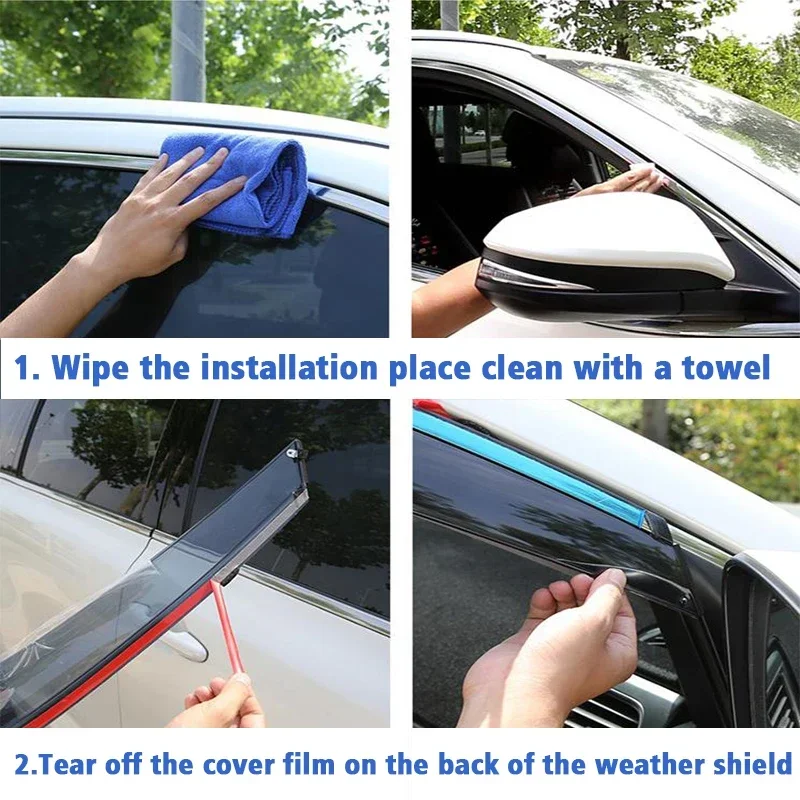 1. Wipe the installation place clean with a towel

2.Tear off the cover film on the back of the weather shield